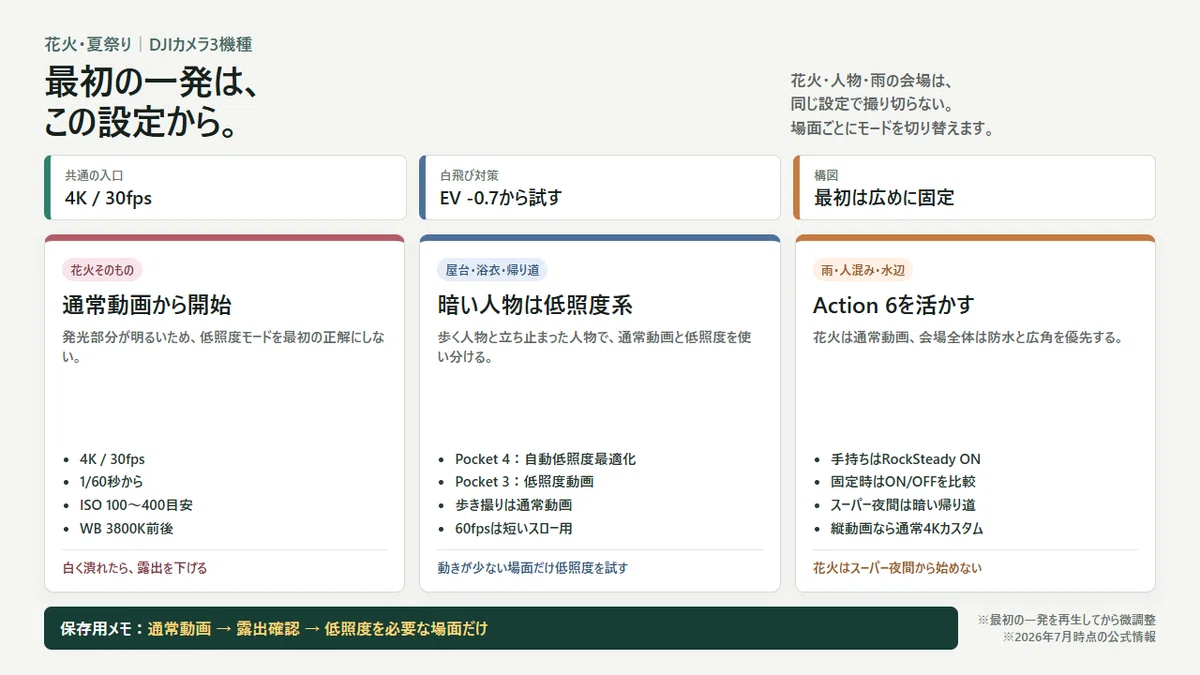 花火・夏祭り｜DJIカメラ3機種

最初の一発は、
この設定から。

花火・人物・雨の会場は、
同じ設定で撮り切らない。
場面ごとにモードを切り替えます。

共通の入口
4K / 30fps

白飛び対策
EV -0.7から試す

構図
最初は広めに固定

花火そのもの

通常動画から開始

発光部分が明るいため、低照度モードを最初の正解にしない。

- 4K / 30fps
- 1/60秒から
- ISO 100〜400目安
- WB 3800K前後

白く潰れたら、露出を下げる

屋台・浴衣・帰り道

暗い人物は低照度系

歩く人物と立ち止まった人物で、通常動画と低照度を使い分ける。

- Pocket 4：自動低照度最適化
- Pocket 3：低照度動画
- 歩き撮りは通常動画
- 60fpsは短いスロー用

動きが少ない場面だけ低照度を試す

雨・人混み・水辺

Action 6を活かす

花火は通常動画、会場全体は防水と広角を優先する。

- 手持ちはRockSteady ON
- 固定時はON/OFFを比較
- スーパー夜間は暗い帰り道
- 縦動画なら通常4Kカスタム

花火はスーパー夜間から始めない

保存用メモ：通常動画 → 露出確認 → 低照度を必要な場面だけ

※最初の一発を再生してから微調整
※2026年7月時点の公式情報