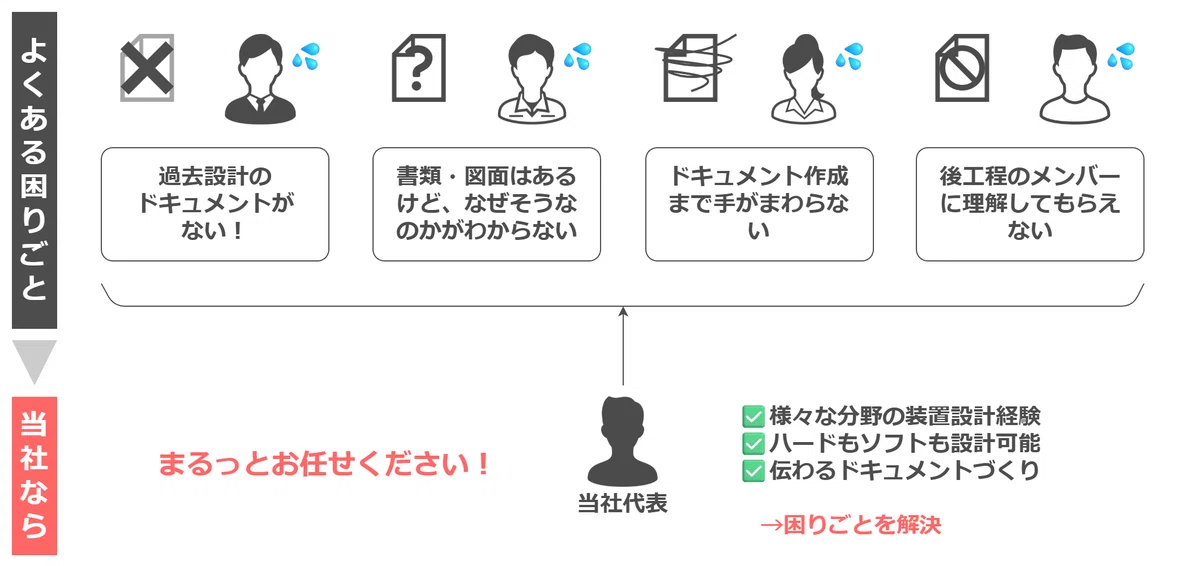 よくある困りごと

過去設計のドキュメントがない！

書類・図面はあるけど、なぜそうなのかがわからない

ドキュメント作成まで手がまわらない

後工程のメンバーに理解してもらえない

当社なら

まるっとお任せください！

当社代表

✅様々な分野の装置設計経験
✅ハードもソフトも設計可能
✅伝わるドキュメントづくり

→困りごとを解決