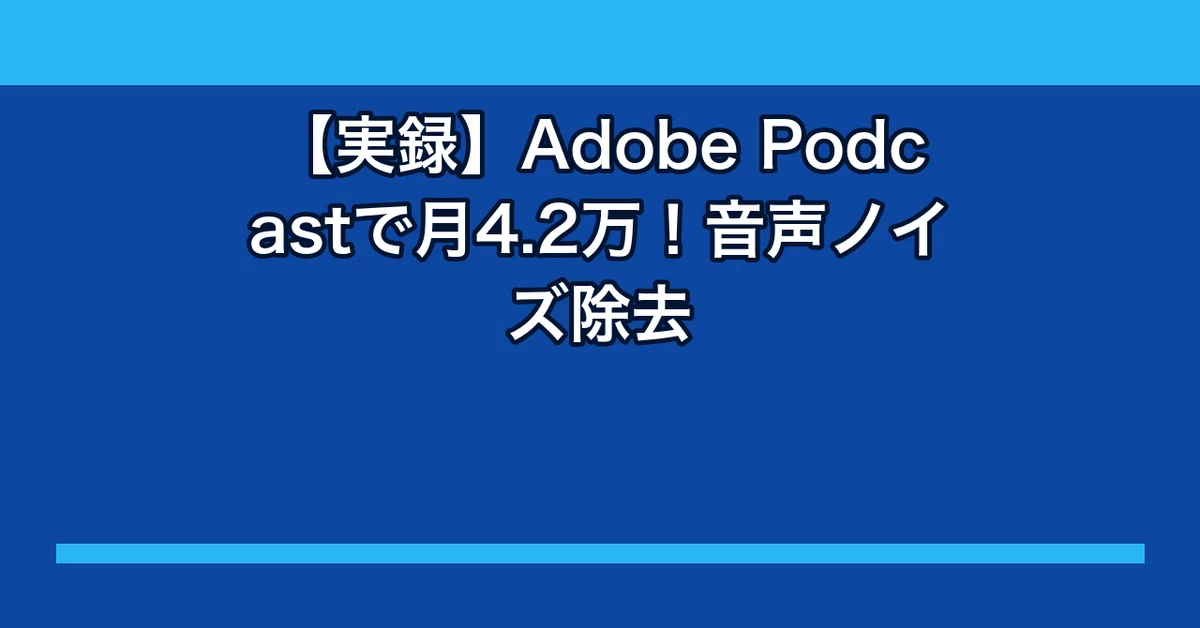 【実録】Adobe Podcastで月4.2万！音声ノイズ除去