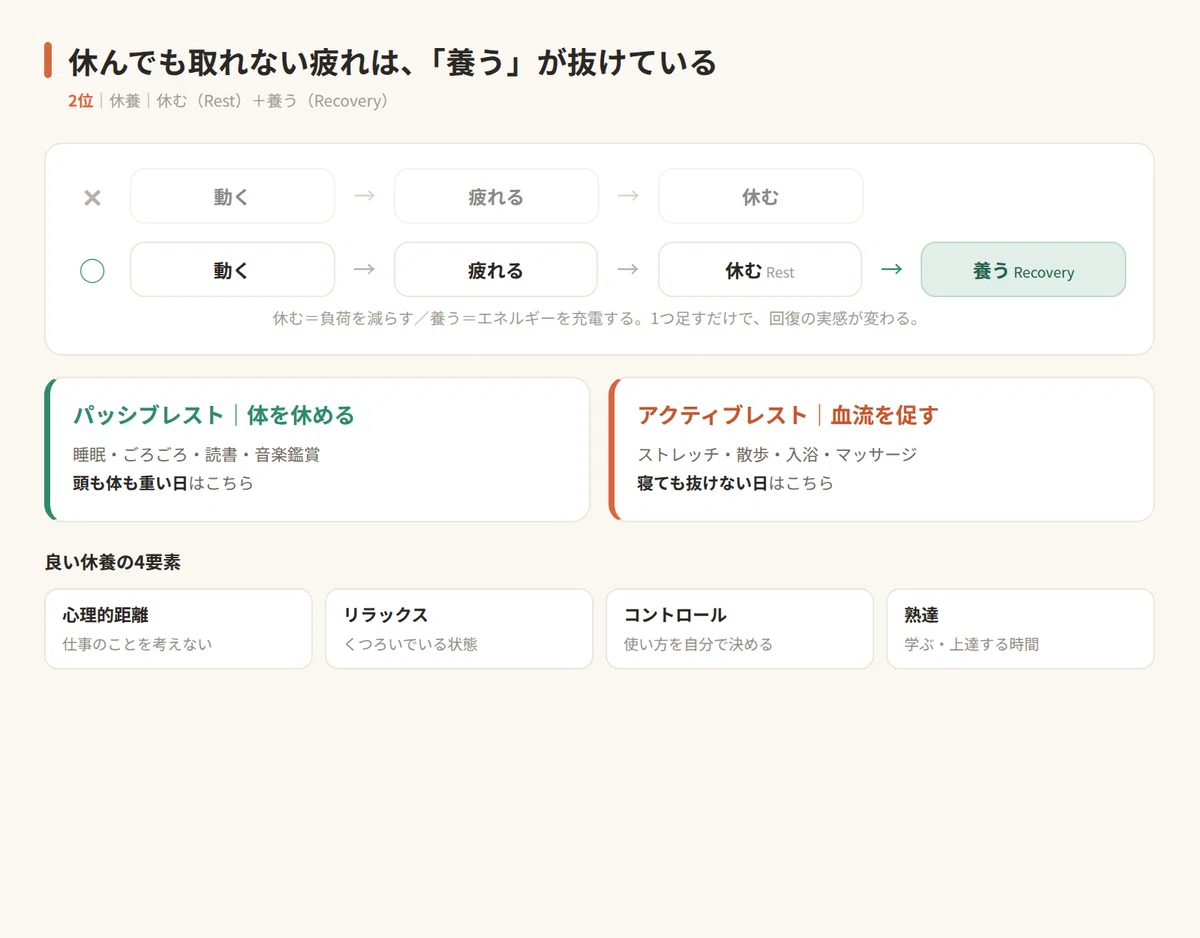 休んでも取れない疲れは、「養う」が抜けている

2位｜休養｜休む（Rest）＋養う（Recovery）

× 動く → 疲れる → 休む

○ 動く → 疲れる → 休む Rest → 養う Recovery

休む＝負荷を減らす／養う＝エネルギーを充電する。1つ足すだけで、回復の実感が変わる。

パッシブレスト｜体を休める

睡眠・ごろごろ・読書・音楽鑑賞

頭も体も重い日はこちら

アクティブレスト｜血流を促す

ストレッチ・散歩・入浴・マッサージ

寝ても抜けない日はこちら

良い休養の4要素

心理的距離
仕事のことを考えない

リラックス
くつろいでいる状態

コントロール
使い方を自分で決める

熟達
学ぶ・上達する時間