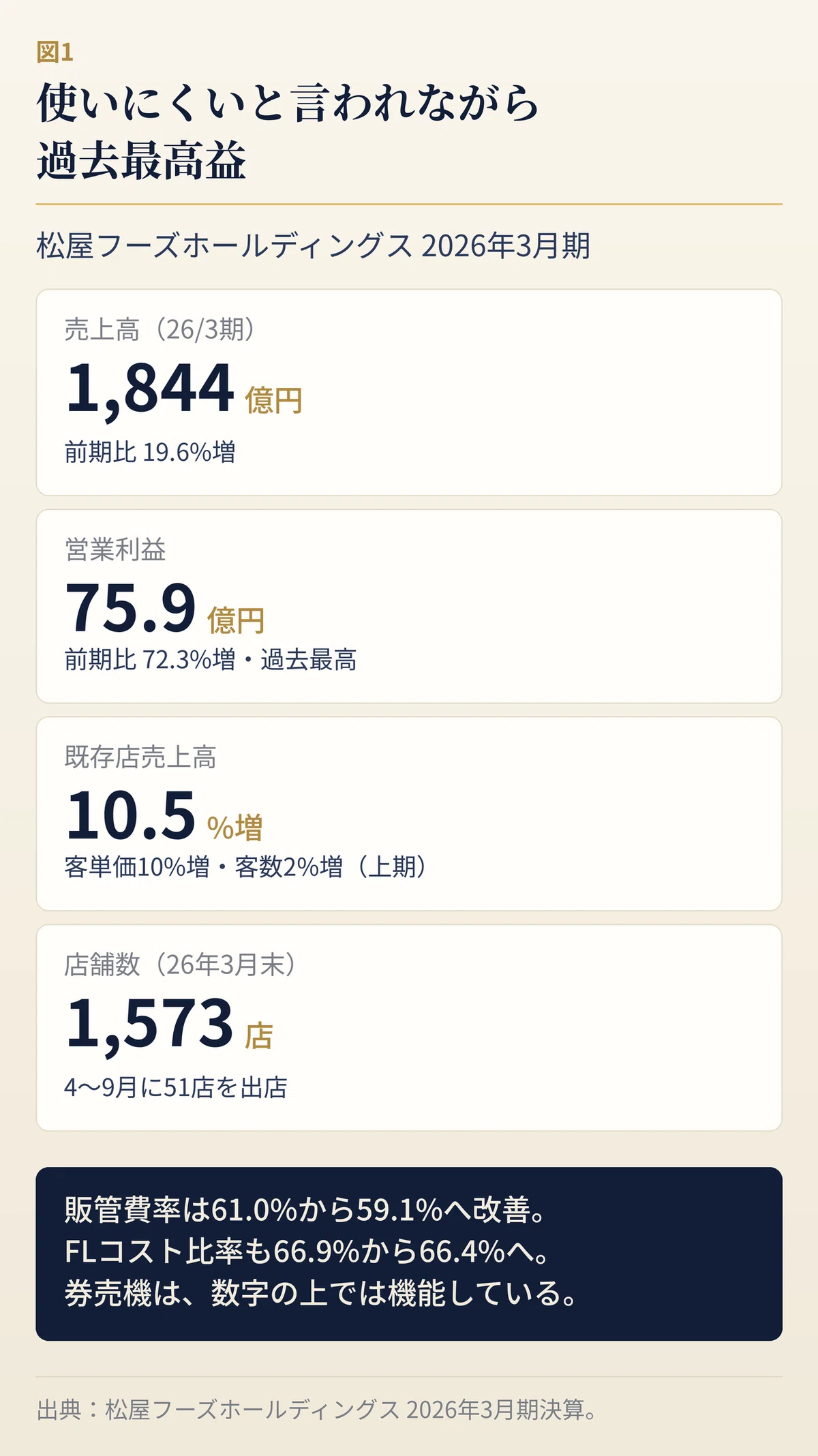 図1
使いにくいと言われながら
過去最高益

松屋フーズホールディングス 2026年3月期

売上高（26/3期）
1,844 億円
前期比 19.6%増

営業利益
75.9 億円
前期比 72.3%増・過去最高

既存店売上高
10.5 %増
客単価10%増・客数2%増（上期）

店舗数（26年3月末）
1,573 店
4〜9月に51店を出店

販管費率は61.0%から59.1%へ改善。
FLコスト比率も66.9%から66.4%へ。
券売機は、数字の上では機能している。

出典：松屋フーズホールディングス 2026年3月期決算。