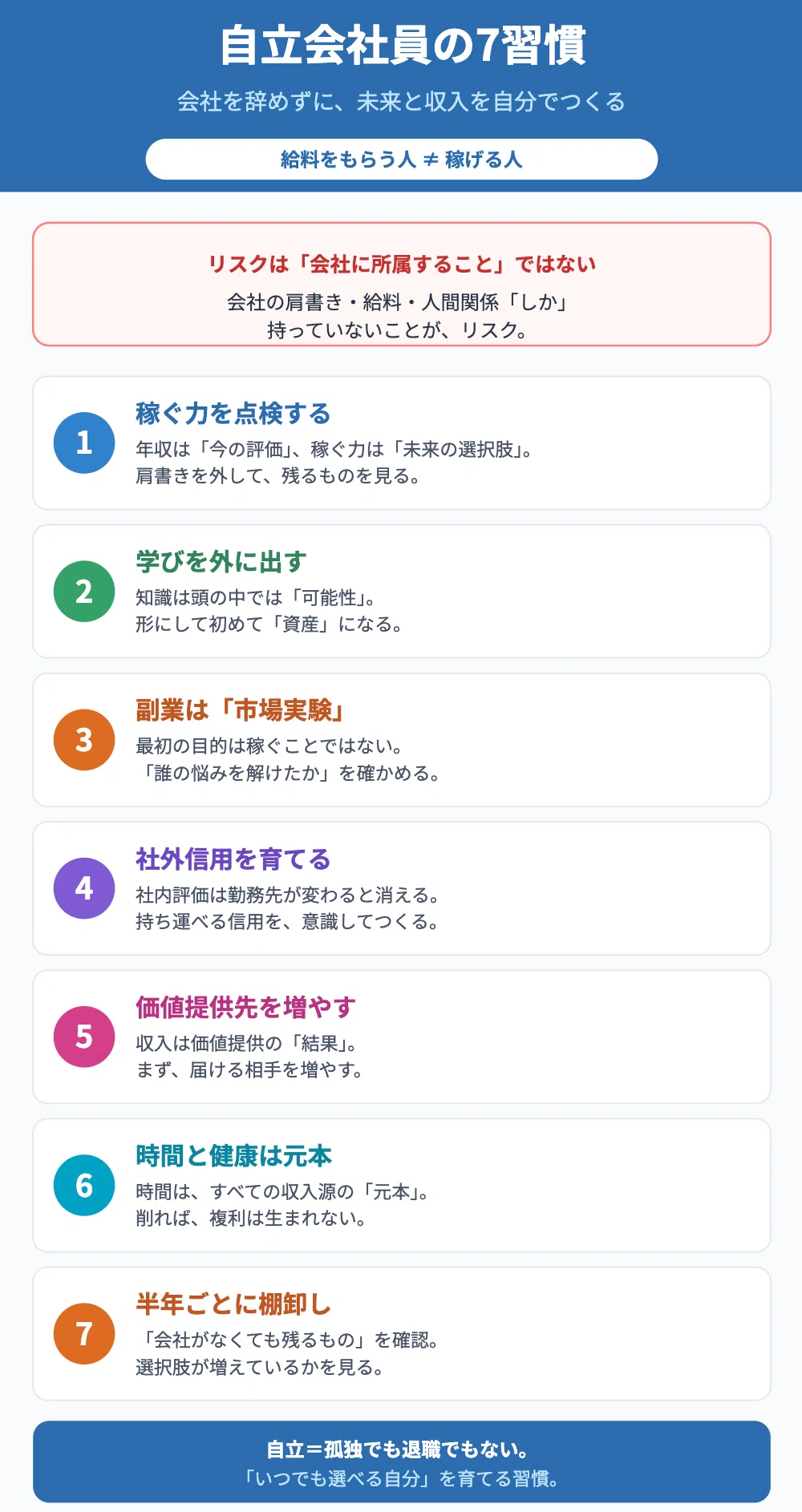 自立会社員の7習慣

会社を辞めずに、未来と収入を自分でつくる

給料をもらう人 ≠ 稼げる人

リスクは「会社に所属すること」ではない

会社の肩書き・給料・人間関係「しか」
持っていないことが、リスク。

1

稼ぐ力を点検する

年収は「今の評価」、稼ぐ力は「未来の選択肢」。
肩書きを外して、残るものを見る。

2

学びを外に出す

知識は頭の中では「可能性」。
形にして初めて「資産」になる。

3

副業は「市場実験」

最初の目的は稼ぐことではない。
「誰の悩みを解けたか」を確かめる。

4

社外信用を育てる

社内評価は勤務先が変わると消える。
持ち運べる信用を、意識してつくる。

5

価値提供先を増やす

収入は価値提供の「結果」。
まず、届ける相手を増やす。

6

時間と健康は元本

時間は、すべての収入源の「元本」。
削れば、複利は生まれない。

7

半年ごとに棚卸し

「会社がなくても残るもの」を確認。
選択肢が増えているかを見る。

自立＝孤独でも退職でもない。
「いつでも選べる自分」を育てる習慣。