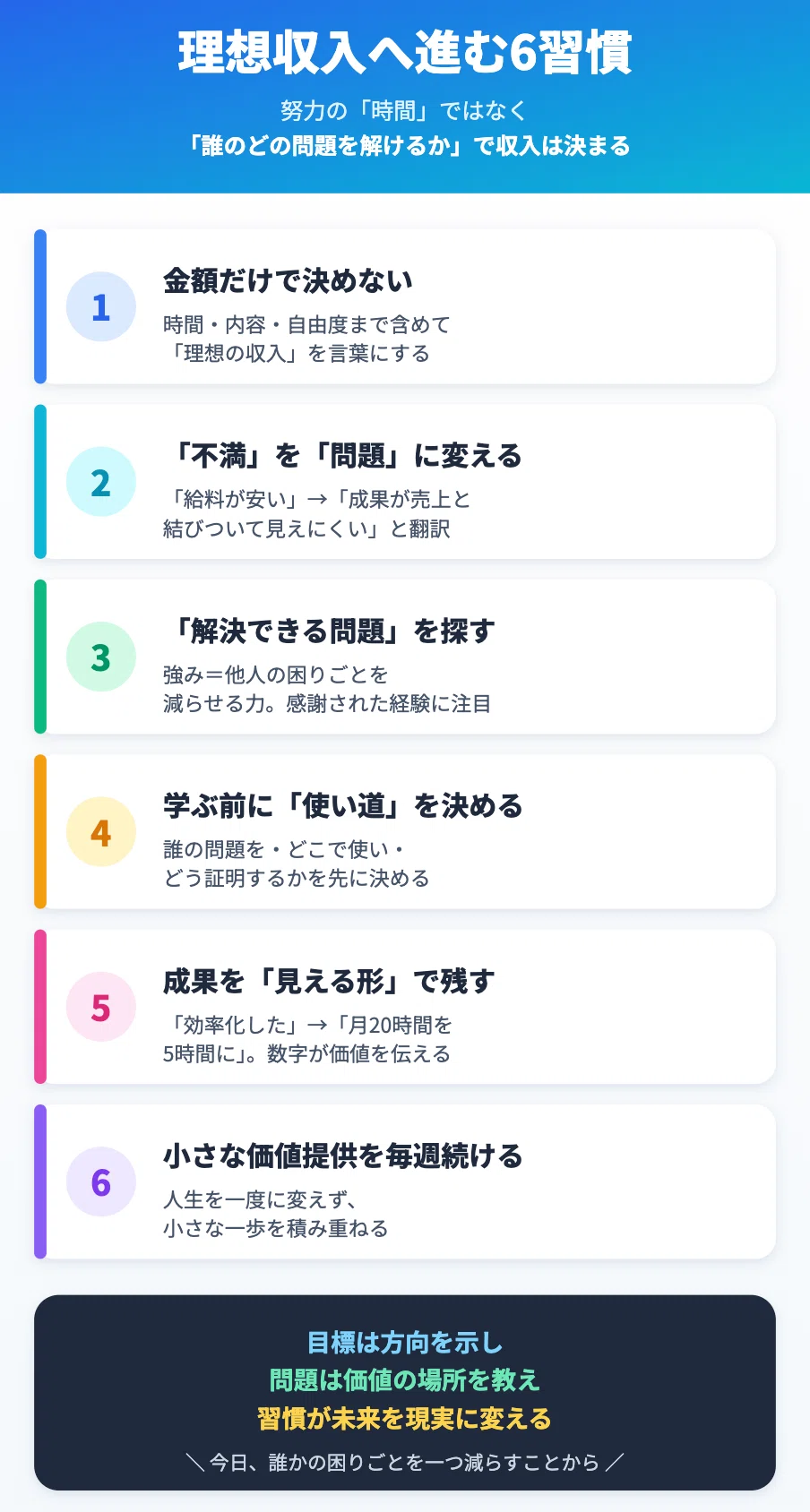 理想収入へ進む6習慣

努力の「時間」ではなく
「誰のどの問題を解けるか」で収入は決まる

1
金額だけで決めない
時間・内容・自由度まで含めて
「理想の収入」を言葉にする

2
「不満」を「問題」に変える
「給料が安い」→「成果が売上と
結びついて見えにくい」と翻訳

3
「解決できる問題」を探す
強み＝他人の困りごとを
減らせる力。感謝された経験に注目

4
学ぶ前に「使い道」を決める
誰の問題を・どこで使い・
どう証明するかを先に決める

5
成果を「見える形」で残す
「効率化した」→「月20時間を
5時間に」。数字が価値を伝える

6
小さな価値提供を毎週続ける
人生を一度に変えず、
小さな一歩を積み重ねる

目標は方向を示し
問題は価値の場所を教え
習慣が未来を現実に変える
＼ 今日、誰かの困りごとを一つ減らすことから ／