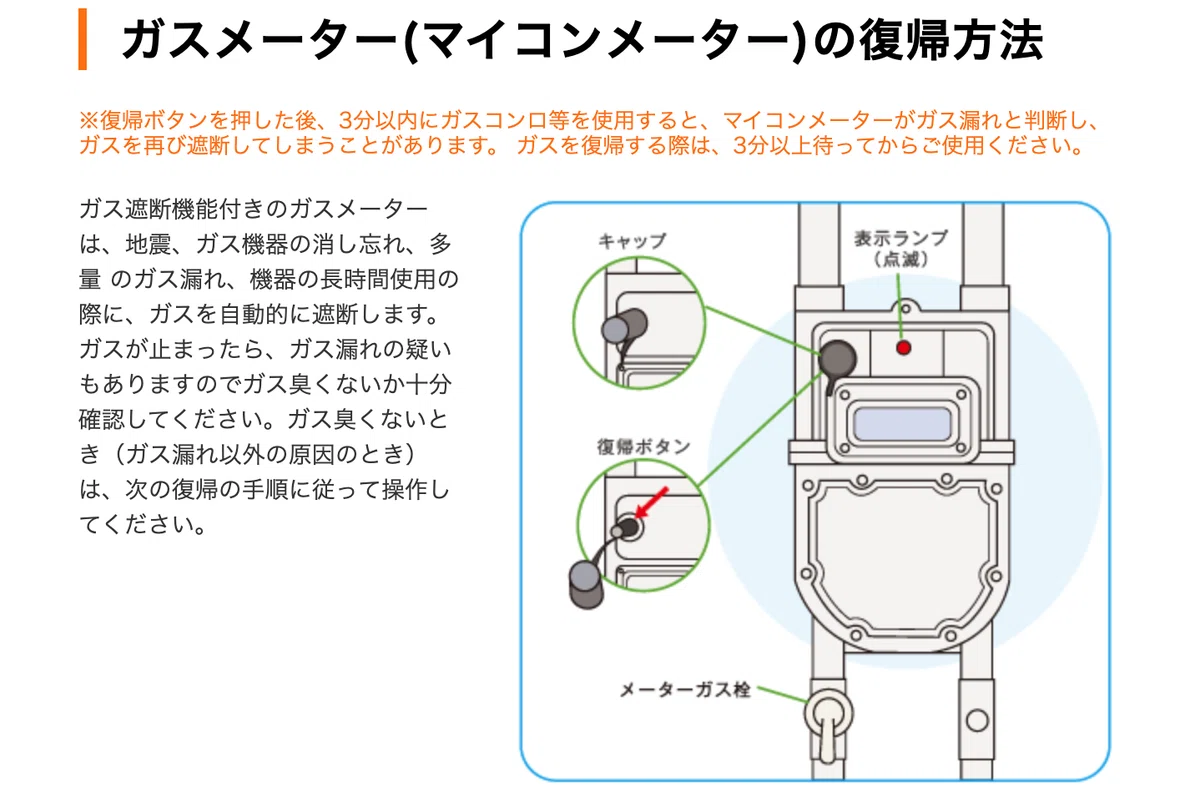 ガスメーター(マイコンメーター)の復帰方法

※復帰ボタンを押した後、3分以内にガスコンロ等を使用すると、マイコンメーターがガス漏れと判断し、ガスを再び遮断してしまうことがあります。 ガスを復帰する際は、3分以上待ってからご使用ください。

ガス遮断機能付きのガスメーターは、地震、ガス機器の消し忘れ、多量 のガス漏れ、機器の長時間使用の際に、ガスを自動的に遮断します。ガスが止まったら、ガス漏れの疑いもありますのでガス臭くないか十分確認してください。ガス臭くないとき（ガス漏れ以外の原因のとき）は、次の復帰の手順に従って操作してください。

キャップ

表示ランプ
（点滅）

復帰ボタン

メーターガス栓