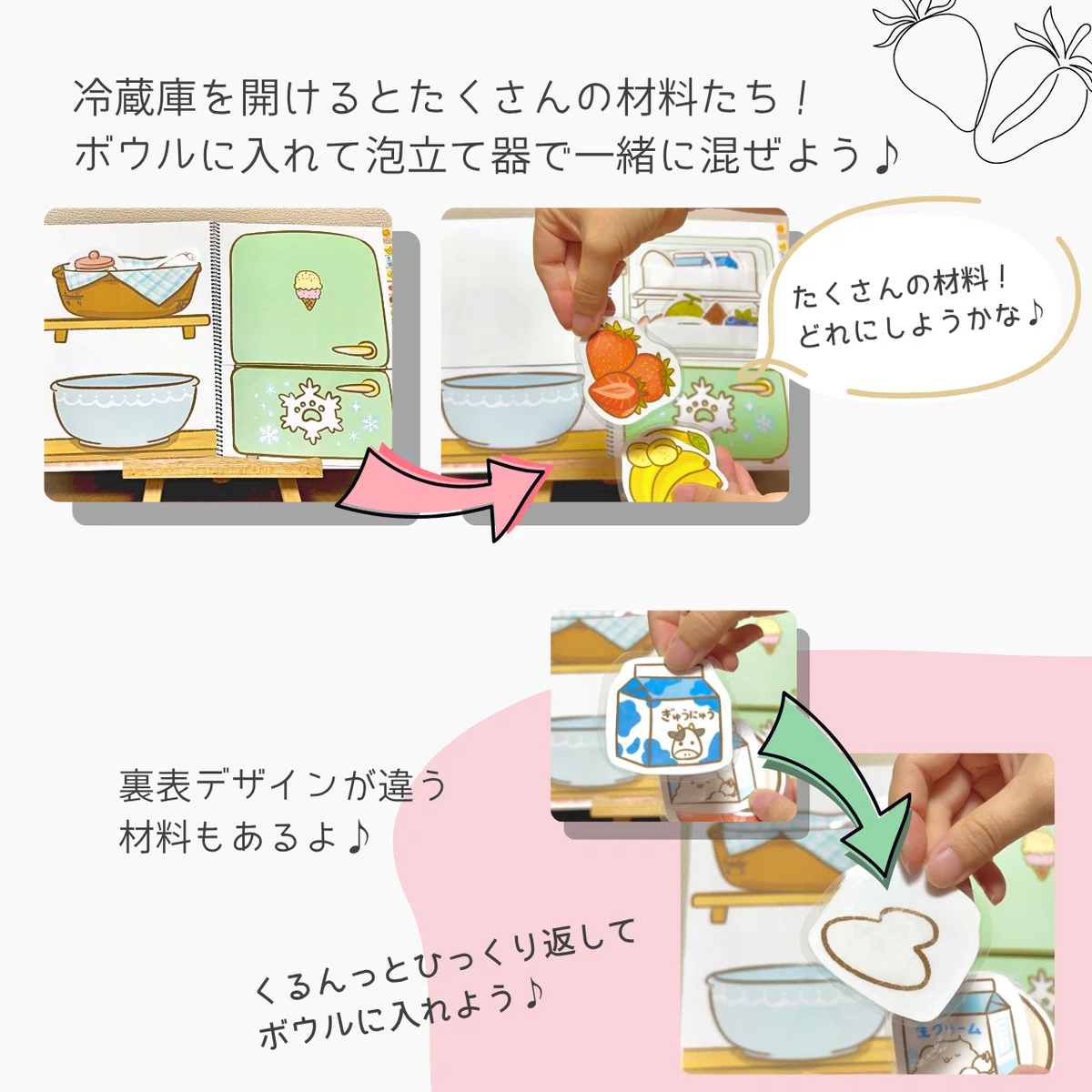 冷蔵庫を開けるとたくさんの材料たち！
ボウルに入れて泡立て器で一緒に混ぜよう♪

たくさんの材料！
どれにしようかな♪

ぎゅうにゅう

裏表デザインが違う
材料もあるよ♪

くるんっとひっくり返して
ボウルに入れよう♪

生クリーム