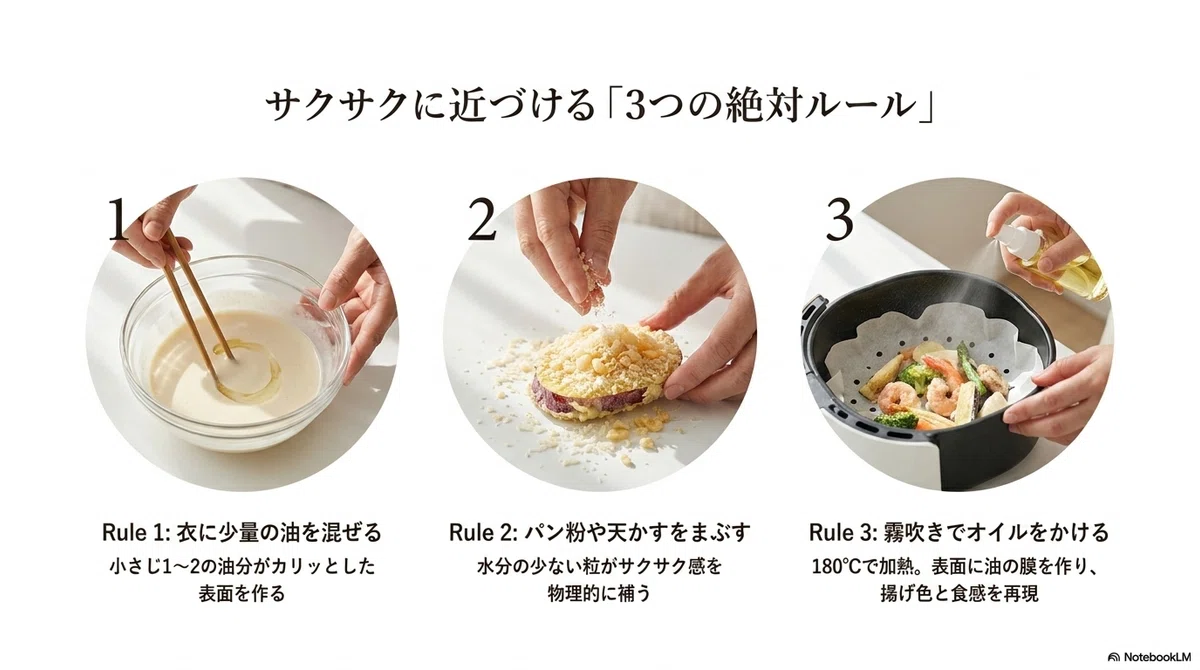 サクサクに近づける「3つの絶対ルール」

1

Rule 1: 衣に少量の油を混ぜる

小さじ1〜2の油分がカリッとした表面を作る

2

Rule 2: パン粉や天かすをまぶす

水分の少ない粒がサクサク感を物理的に補う

3

Rule 3: 霧吹きでオイルをかける

180℃で加熱。表面に油の膜を作り、揚げ色と食感を再現

NotebookLM