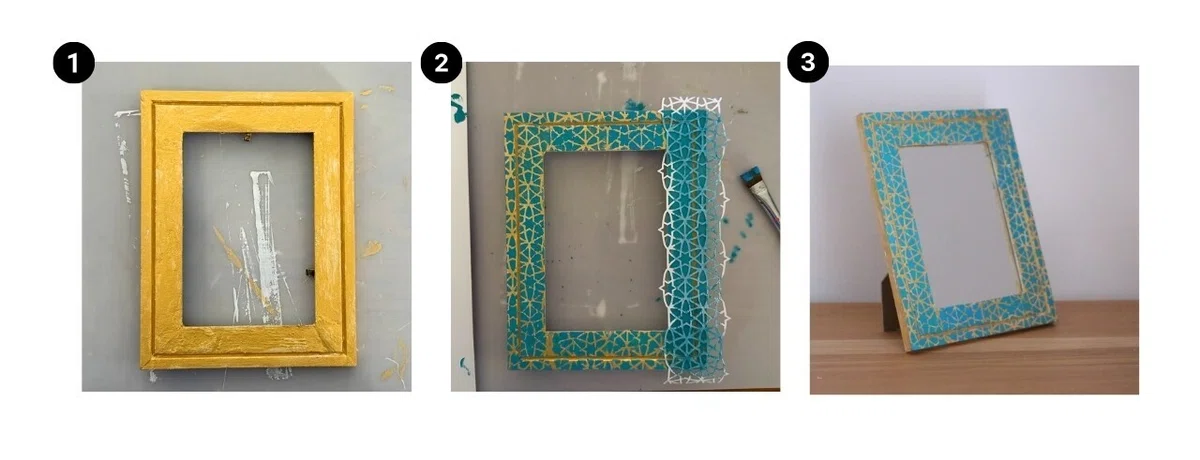 1

2

3