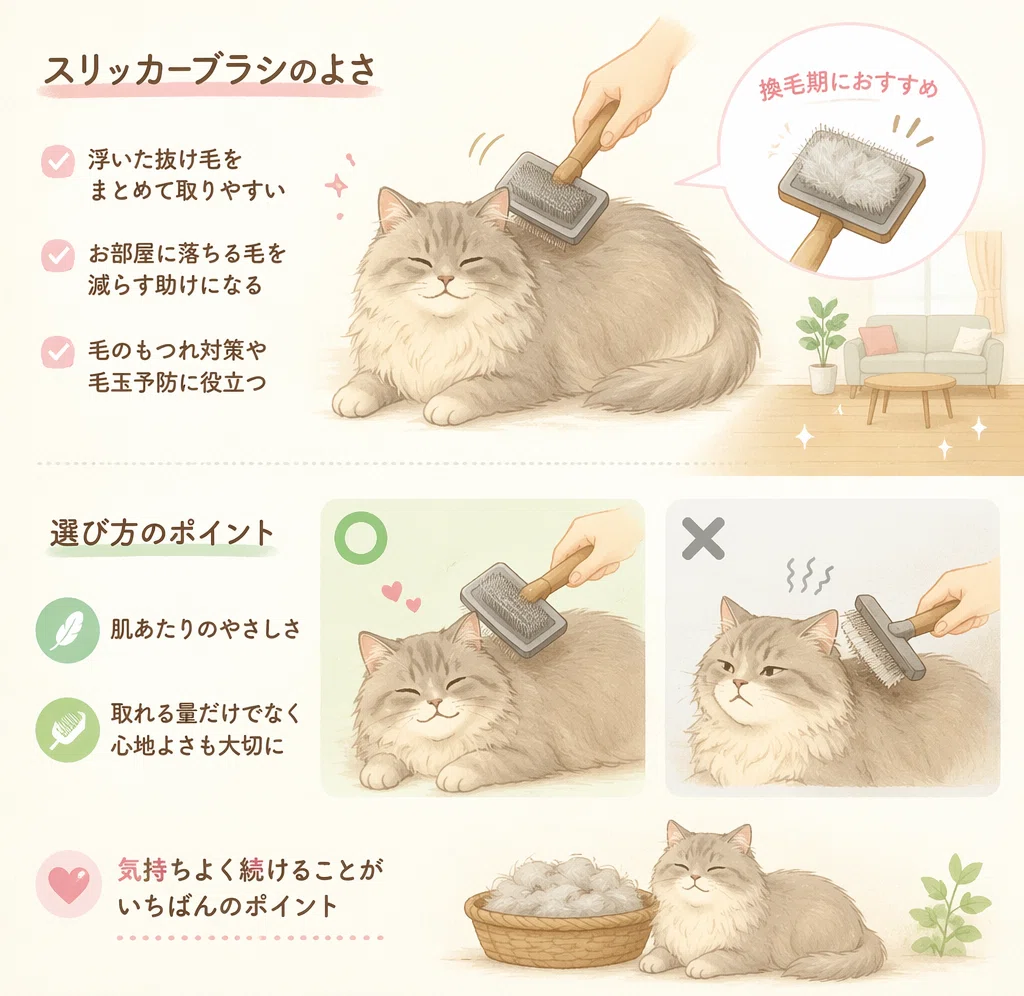 スリッカーブラシのよさ

浮いた抜け毛をまとめて取りやすい

お部屋に落ちる毛を減らす助けになる

毛のもつれ対策や毛玉予防に役立つ

換毛期におすすめ

選び方のポイント

肌あたりのやさしさ

取れる量だけでなく心地よさも大切に

気持ちよく続けることがいちばんのポイント