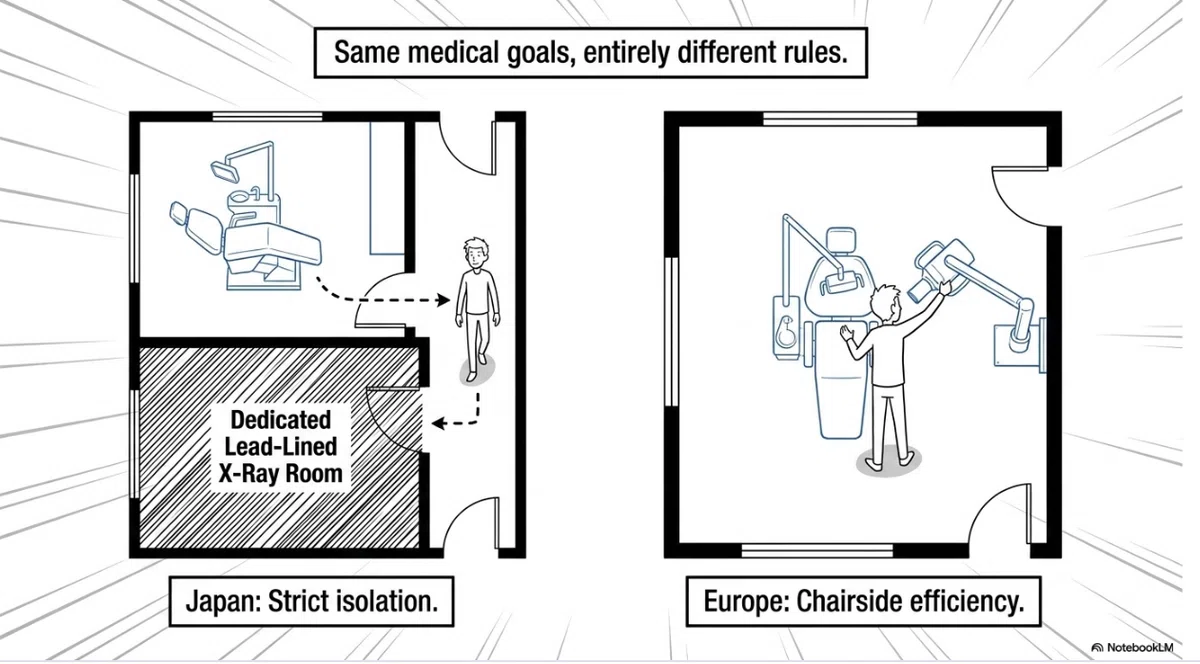 Same medical goals, entirely different rules.

Dedicated Lead-Lined X-Ray Room

Japan: Strict isolation.

Europe: Chairside efficiency.

NotebookLM