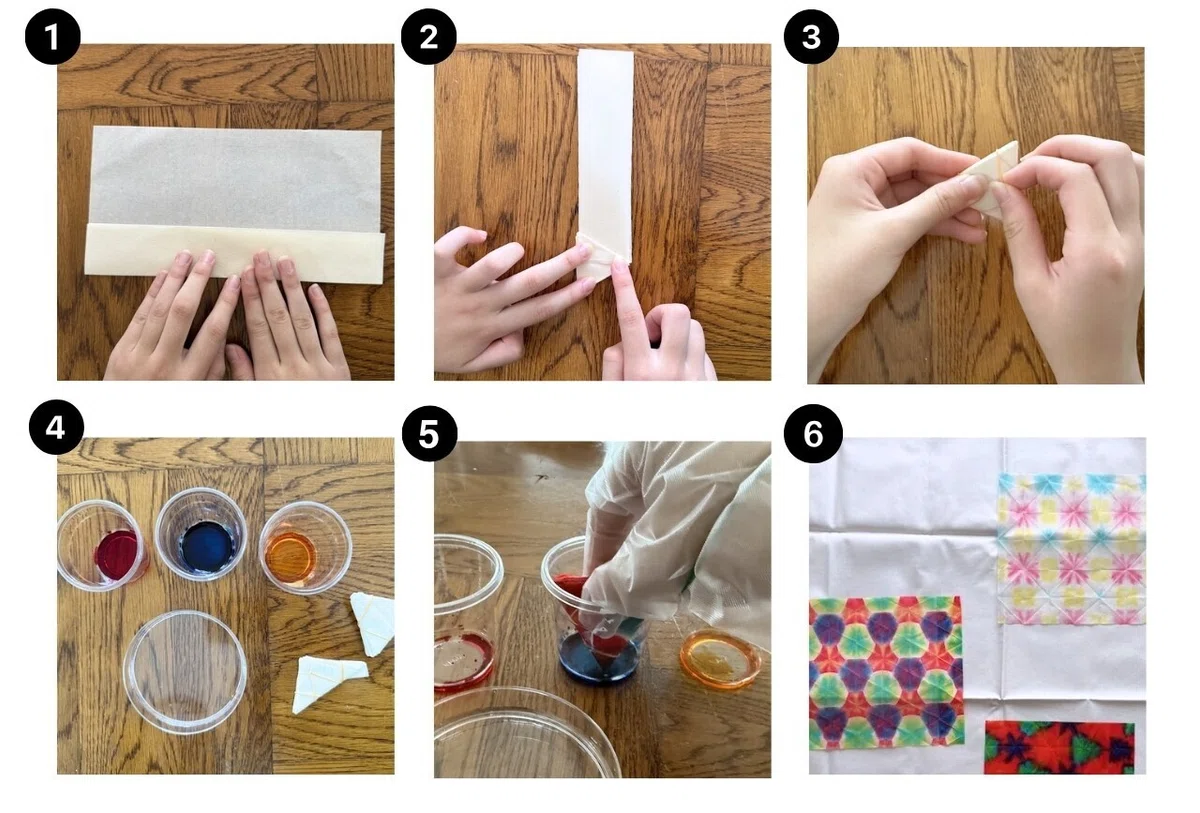 1
2
3
4
5
6