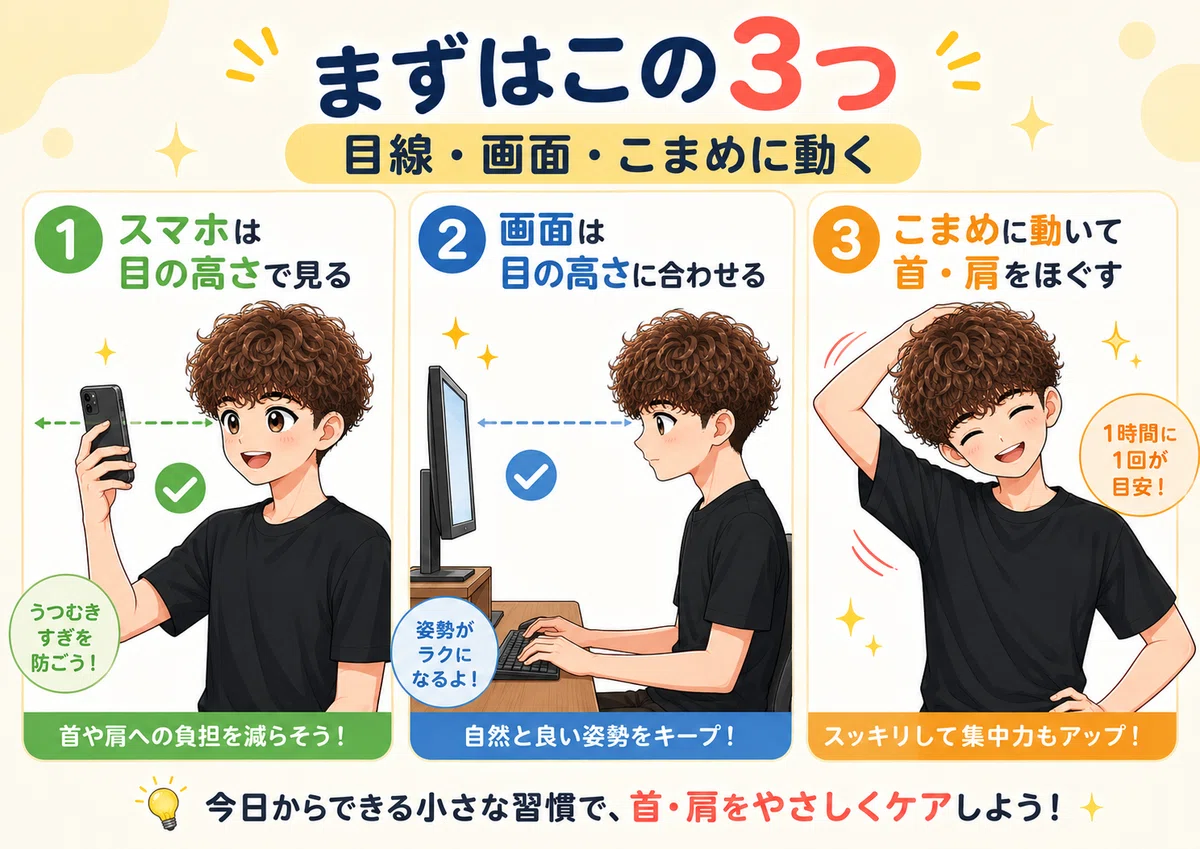 まずはこの3つ

目線・画面・こまめに動く

1 スマホは目の高さで見る

うつむきすぎを防ごう!

首や肩への負担を減らそう!

2 画面は目の高さに合わせる

姿勢がラクになるよ!

自然と良い姿勢をキープ!

3 こまめに動いて首・肩をほぐす

1時間に1回が目安!

スッキリして集中力もアップ!

今日からできる小さな習慣で、首・肩をやさしくケアしよう!