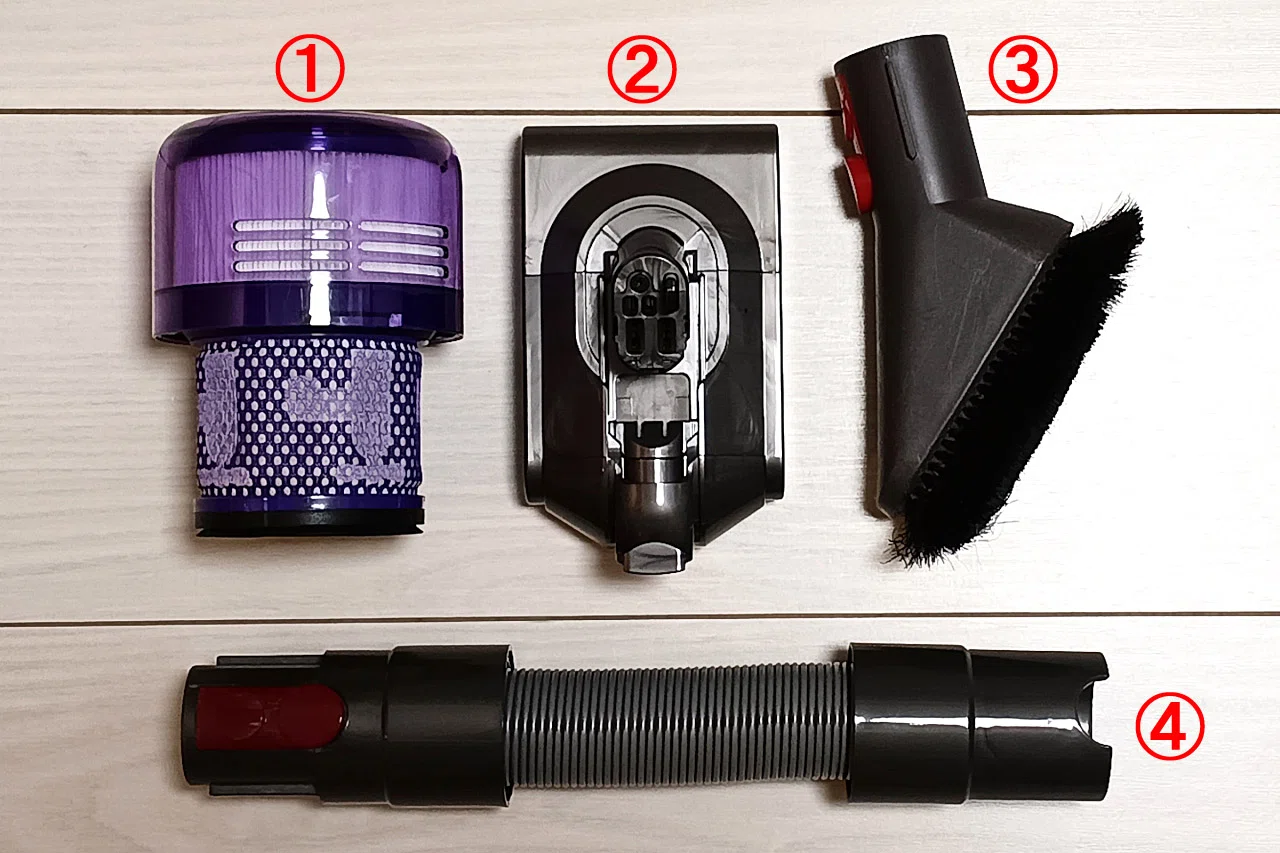 ①

②

③

④