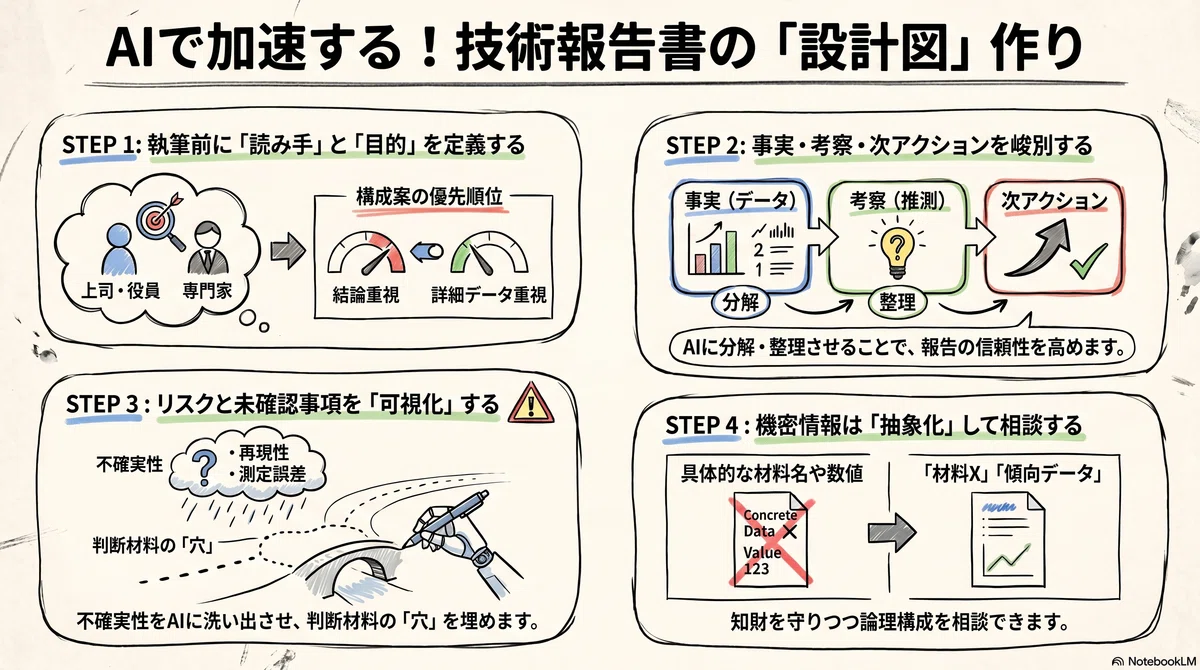 AIで加速する！技術報告書の「設計図」作り

STEP 1: 執筆前に「読み手」と「目的」を定義する

上司・役員　専門家

構成案の優先順位

結論重視　詳細データ重視

STEP 2: 事実・考察・次アクションを峻別する

事実（データ）

2
1

考察（推測）

次アクション

分解　整理

AIに分解・整理させることで、報告の信頼性を高めます。

STEP 3 : リスクと未確認事項を「可視化」する

不確実性

?

・再現性
・測定誤差

判断材料の「穴」

不確実性をAIに洗い出させ、判断材料の「穴」を埋めます。

STEP 4 : 機密情報は「抽象化」して相談する

具体的な材料名や数値

Concrete
Data
Value
123

「材料X」「傾向データ」

知財を守りつつ論理構成を相談できます。

NotebookLM