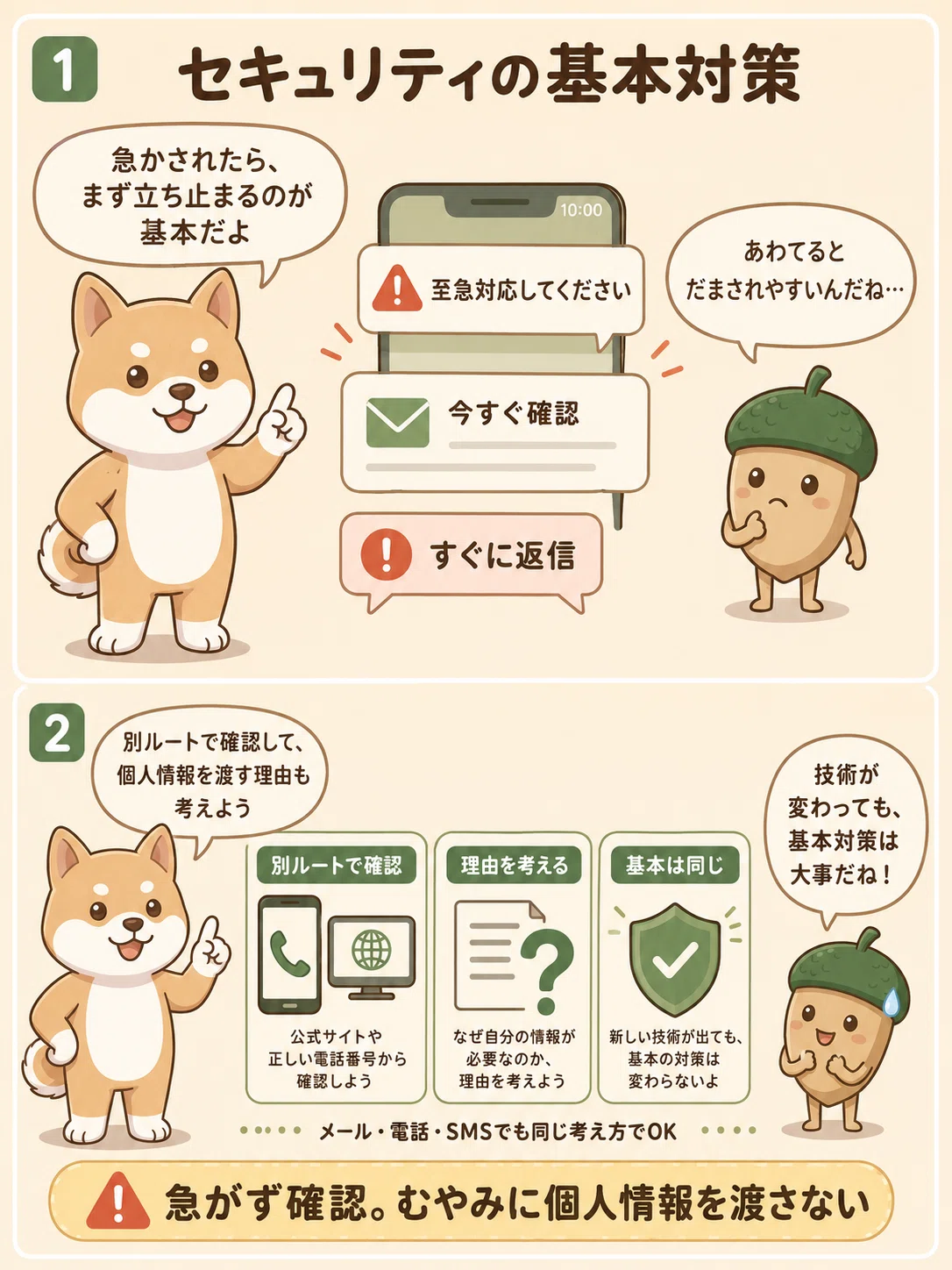 1 セキュリティの基本対策

急かされたら、まず立ち止まるのが基本だよ

10:00

至急対応してください

今すぐ確認

すぐに返信

あわてるとだまされやすいんだね…

2

別ルートで確認して、個人情報を渡す理由も考えよう

別ルートで確認

公式サイトや正しい電話番号から確認しよう

理由を考える

なぜ自分の情報が必要なのか、理由を考えよう

基本は同じ

新しい技術が出ても、基本の対策は変わらないよ

技術が変わっても、基本対策は大事だね！

メール・電話・SMSでも同じ考え方でOK

急がず確認。むやみに個人情報を渡さない