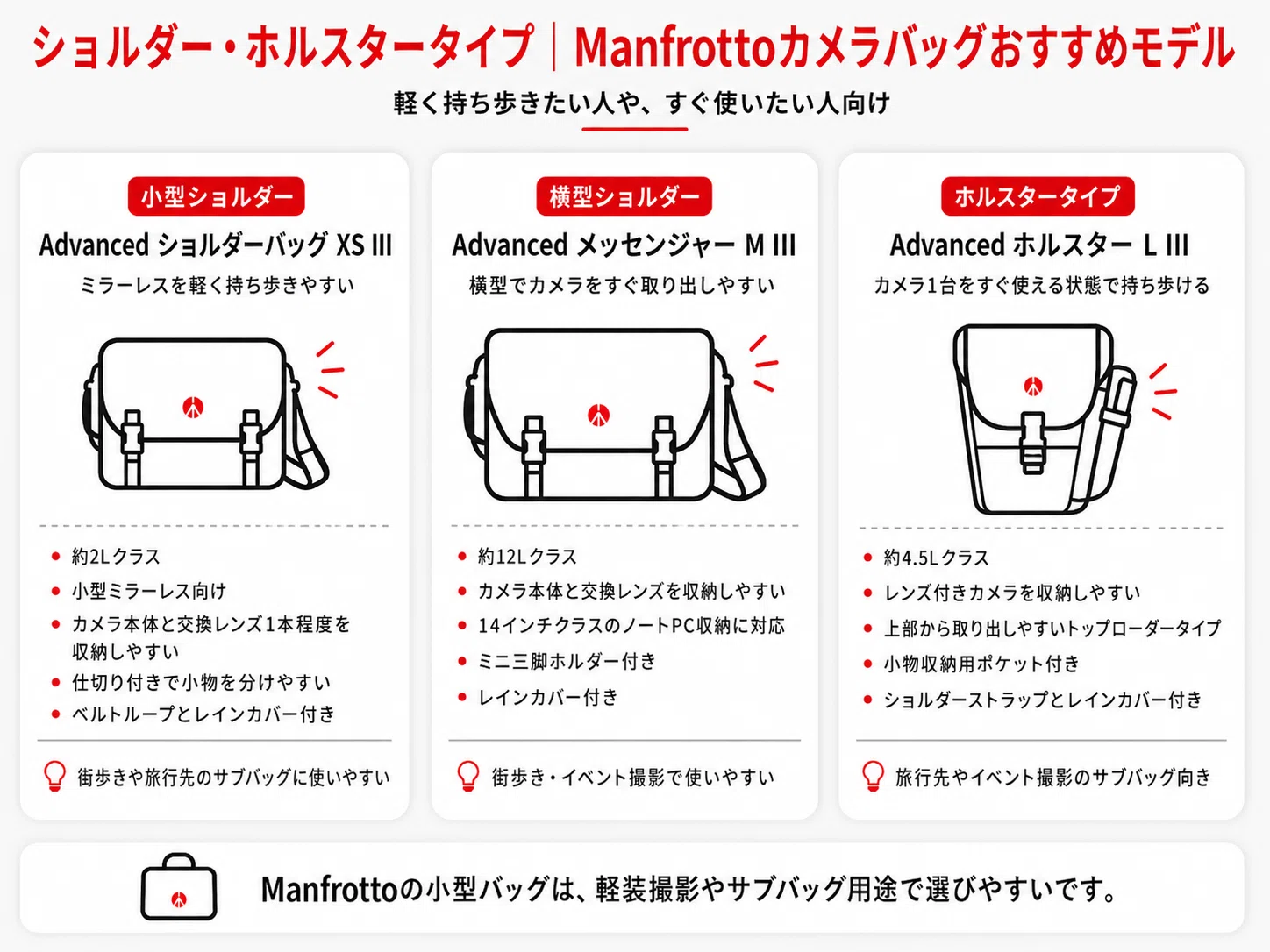 ショルダー・ホルスタータイプ｜Manfrottoカメラバッグおすすめモデル

軽く持ち歩きたい人や、すぐ使いたい人向け

小型ショルダー

Advanced ショルダーバッグ XS III

ミラーレスを軽く持ち歩きやすい

- 約2Lクラス
- 小型ミラーレス向け
- カメラ本体と交換レンズ1本程度を収納しやすい
- 仕切り付きで小物を分けやすい
- ベルトループとレインカバー付き

街歩きや旅行先のサブバッグに使いやすい

横型ショルダー

Advanced メッセンジャー M III

横型でカメラをすぐ取り出しやすい

- 約12Lクラス
- カメラ本体と交換レンズを収納しやすい
- 14インチクラスのノートPC収納に対応
- ミニ三脚ホルダー付き
- レインカバー付き

街歩き・イベント撮影で使いやすい

ホルスタータイプ

Advanced ホルスター L III

カメラ1台をすぐ使える状態で持ち歩ける

- 約4.5Lクラス
- レンズ付きカメラを収納しやすい
- 上部から取り出しやすいトップローダータイプ
- 小物収納用ポケット付き
- ショルダーストラップとレインカバー付き

旅行先やイベント撮影のサブバッグ向き

Manfrottoの小型バッグは、軽装撮影やサブバッグ用途で選びやすいです。