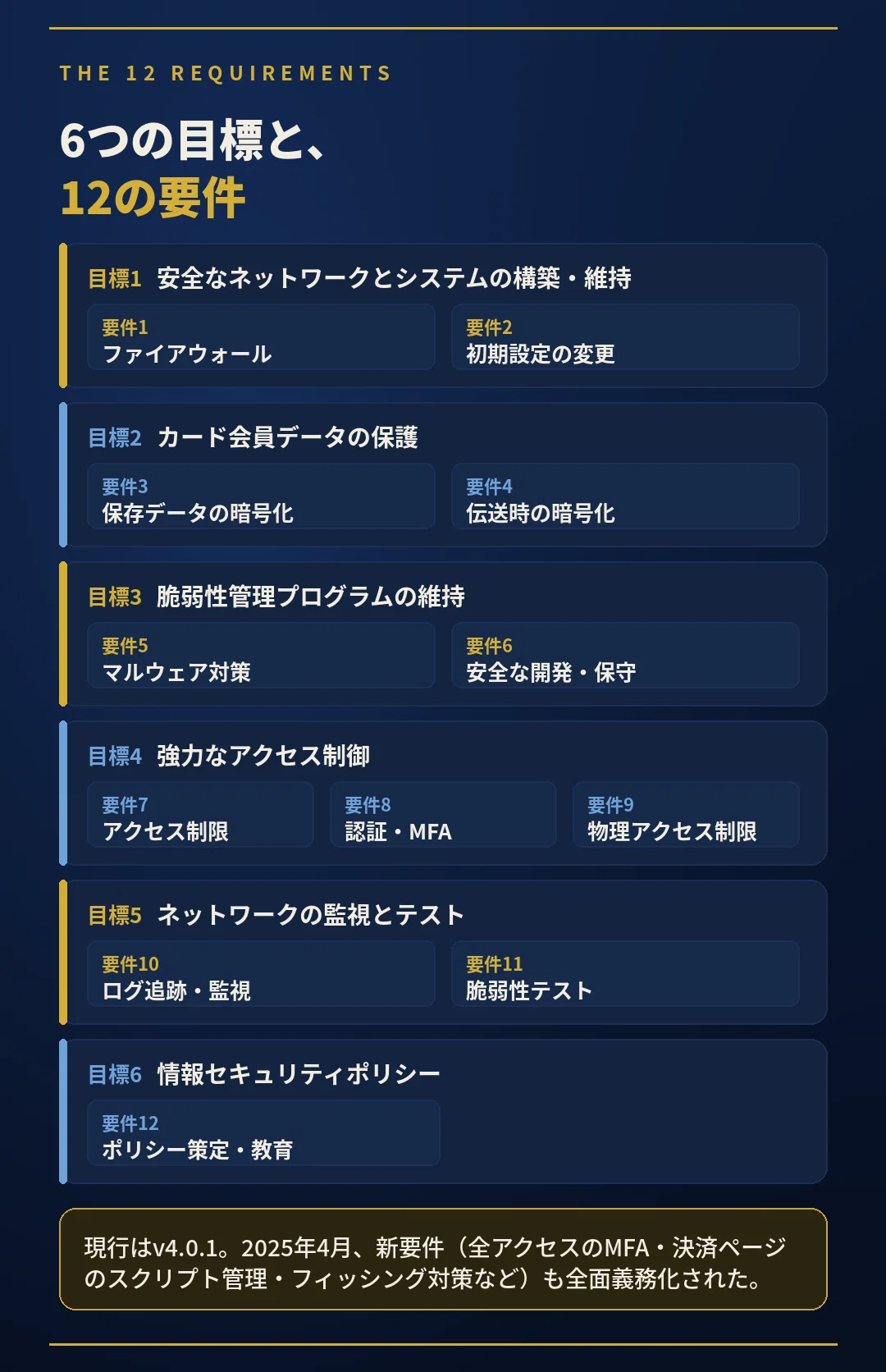 THE 12 REQUIREMENTS

6つの目標と、
12の要件

目標1 安全なネットワークとシステムの構築・維持

要件1
ファイアウォール

要件2
初期設定の変更

目標2 カード会員データの保護

要件3
保存データの暗号化

要件4
伝送時の暗号化

目標3 脆弱性管理プログラムの維持

要件5
マルウェア対策

要件6
安全な開発・保守

目標4 強力なアクセス制御

要件7
アクセス制限

要件8
認証・MFA

要件9
物理アクセス制限

目標5 ネットワークの監視とテスト

要件10
ログ追跡・監視

要件11
脆弱性テスト

目標6 情報セキュリティポリシー

要件12
ポリシー策定・教育

現行はv4.0.1。2025年4月、新要件（全アクセスのMFA・決済ページのスクリプト管理・フィッシング対策など）も全面義務化された。