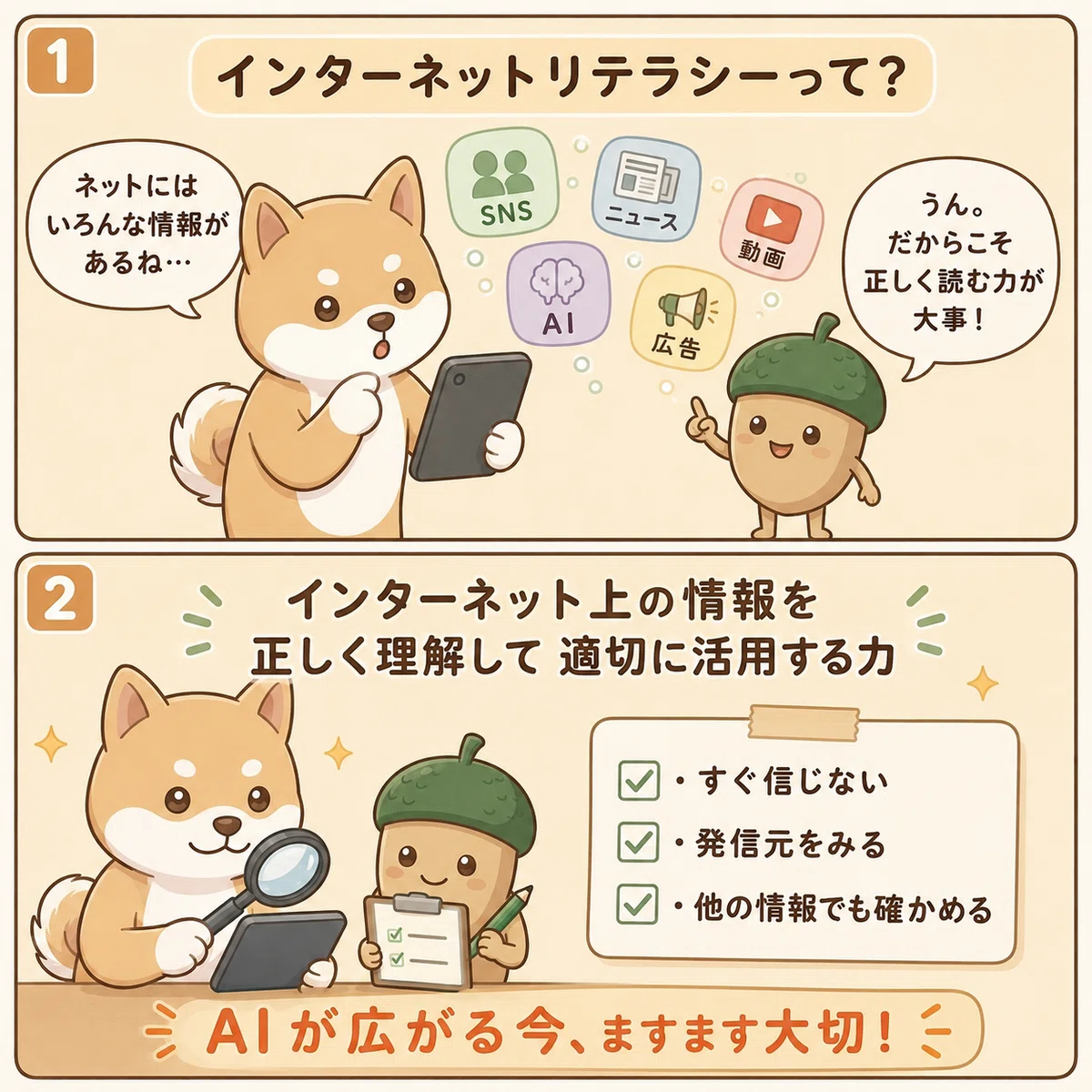 1

インターネットリテラシーって？

ネットには いろんな情報が あるね…

SNS

ニュース

動画

AI

広告

うん。 だからこそ 正しく読む力が 大事！

2

インターネット上の情報を 正しく理解して 適切に活用する力

・すぐ信じない

・発信元をみる

・他の情報でも確かめる

AIが広がる今、ますます大切！