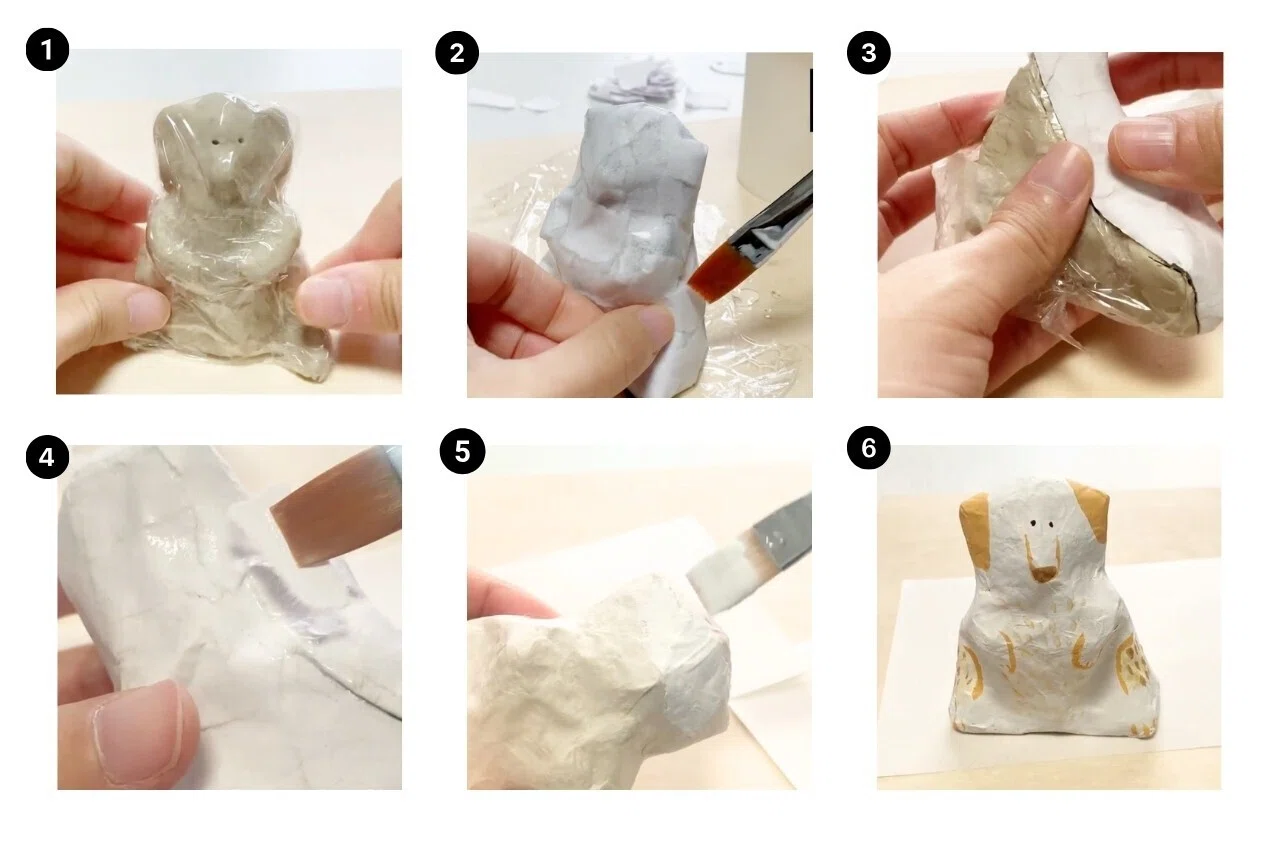 1
2
3
4
5
6