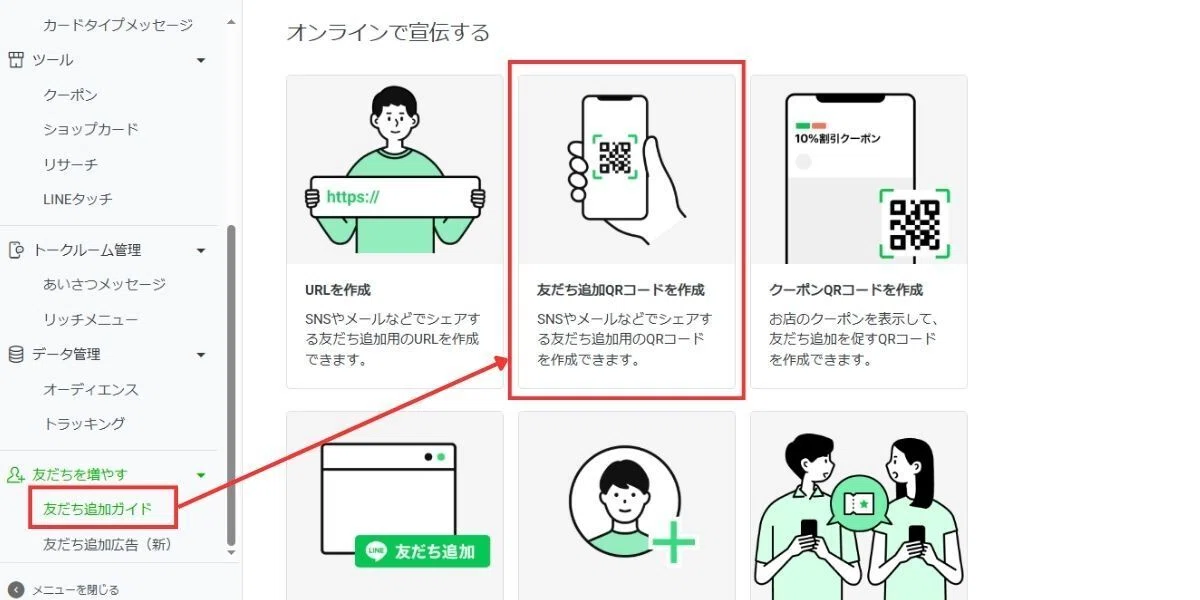 カードタイプメッセージ
ツール
クーポン
ショップカード
リサーチ
LINEタッチ
トークルーム管理
あいさつメッセージ
リッチメニュー
データ管理
オーディエンス
トラッキング
友だちを増やす
友だち追加ガイド
友だち追加広告（新）
メニューを閉じる

オンラインで宣伝する

https://

URLを作成
SNSやメールなどでシェアする友だち追加用のURLを作成できます。

友だち追加QRコードを作成
SNSやメールなどでシェアする友だち追加用のQRコードを作成できます。

10%割引クーポン

クーポンQRコードを作成
お店のクーポンを表示して、友だち追加を促すQRコードを作成できます。

LINE 友だち追加