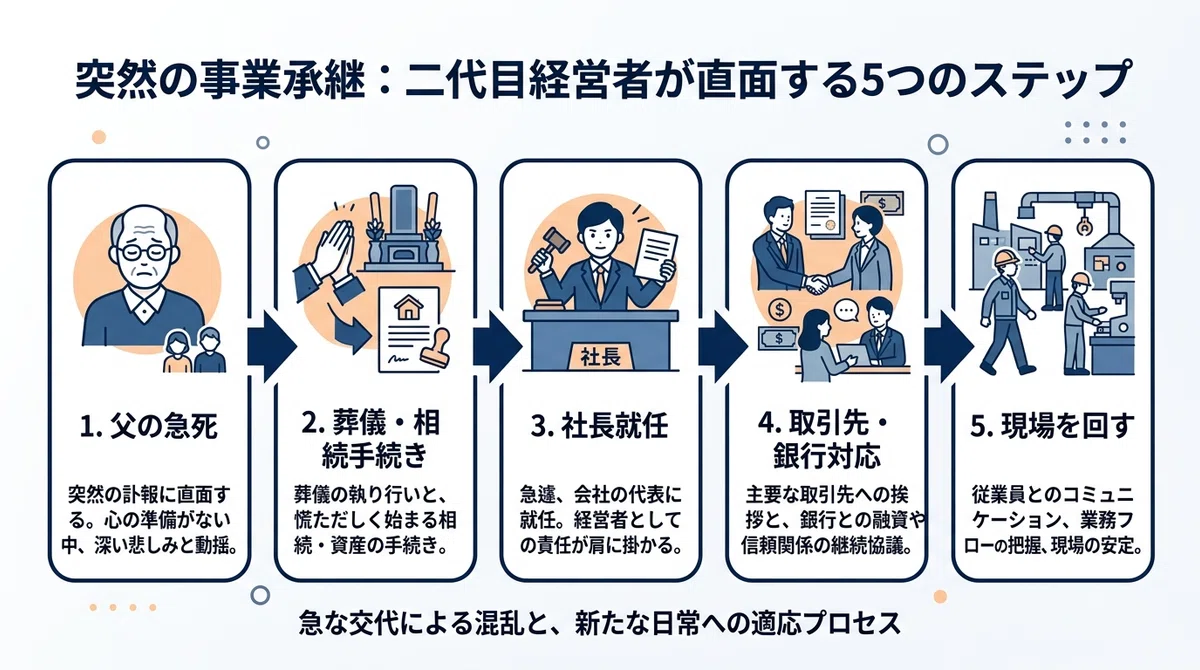 突然の事業承継：二代目経営者が直面する5つのステップ

社長

1. 父の急死

突然の訃報に直面する。心の準備がない中、深い悲しみと動揺。

2. 葬儀・相続手続き

葬儀の執り行いと、慌ただしく始まる相続・資産の手続き。

3. 社長就任

急遽、会社の代表に就任。経営者としての責任が肩に掛かる。

4. 取引先・銀行対応

主要な取引先への挨拶と、銀行との融資や信頼関係の継続協議。

5. 現場を回す

従業員とのコミュニケーション、業務フローの把握、現場の安定。

急な交代による混乱と、新たな日常への適応プロセス