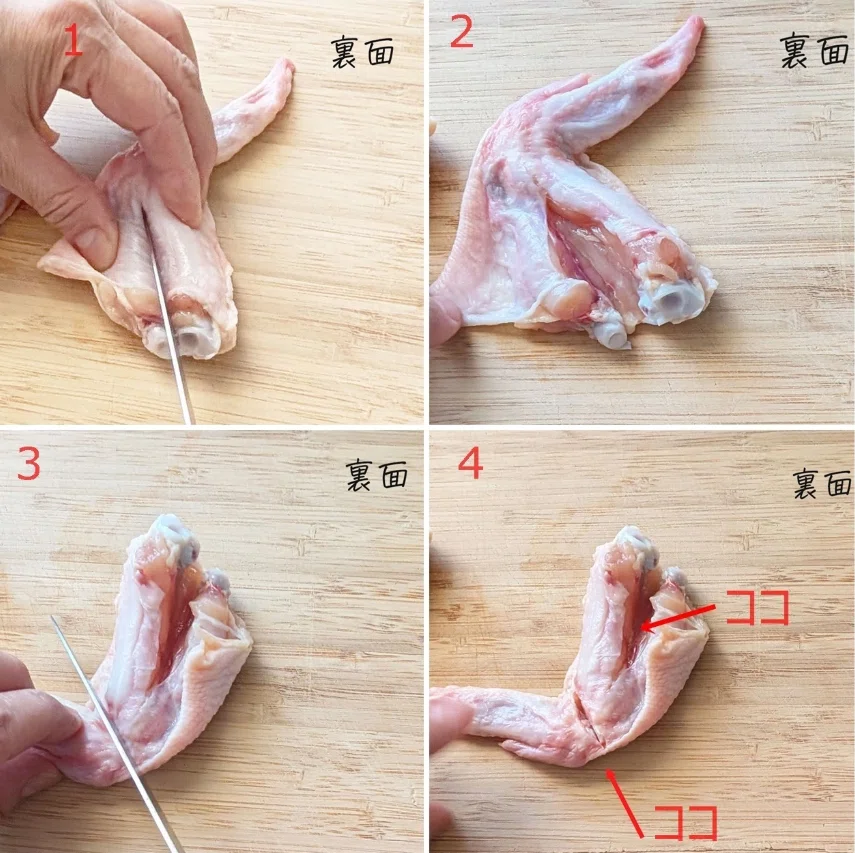 1
裏面

2
裏面

3
裏面

4
裏面
ココ
ココ