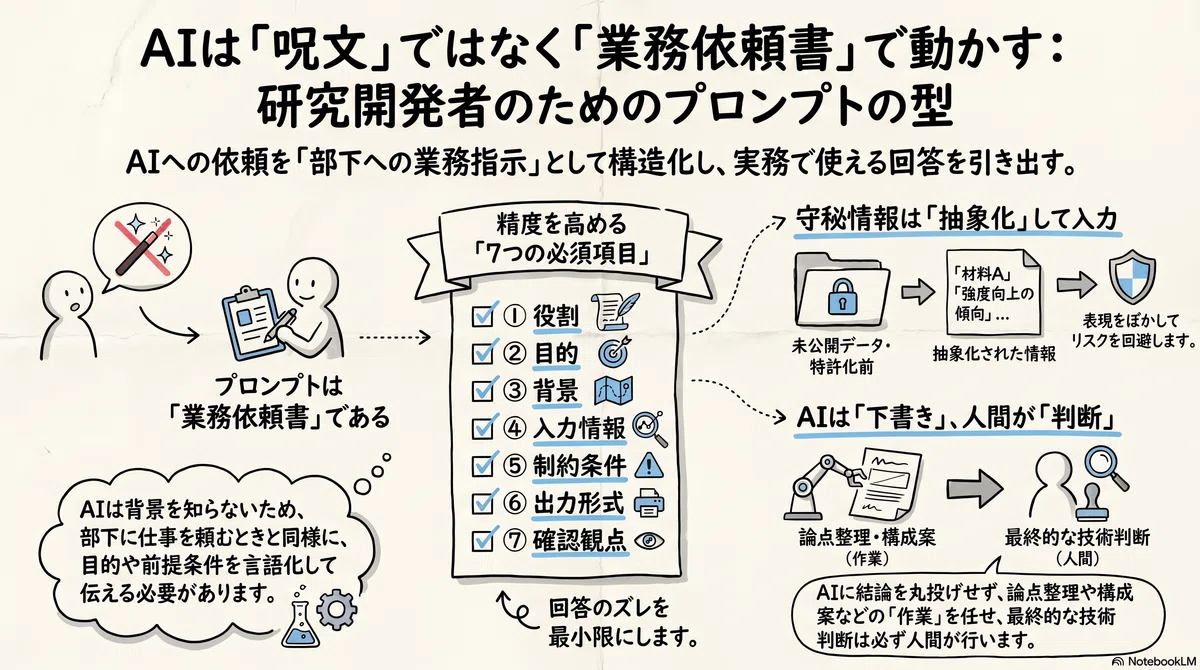 AIは「呪文」ではなく「業務依頼書」で動かす：
研究開発者のためのプロンプトの型

AIへの依頼を「部下への業務指示」として構造化し、実務で使える回答を引き出す。

プロンプトは「業務依頼書」である

AIは背景を知らないため、部下に仕事を頼むときと同様に、目的や前提条件を言語化して伝える必要があります。

精度を高める「7つの必須項目」

① 役割
② 目的
③ 背景
④ 入力情報
⑤ 制約条件
⑥ 出力形式
⑦ 確認観点

回答のズレを最小限にします。

守秘情報は「抽象化」して入力

未公開データ・特許化前

「材料A」「強度向上の傾向」…

抽象化された情報

表現をぼかしてリスクを回避します。

AIは「下書き」、人間が「判断」

論点整理・構成案（作業）

最終的な技術判断（人間）

AIに結論を丸投げせず、論点整理や構成案などの「作業」を任せ、最終的な技術判断は必ず人間が行います。

NotebookLM