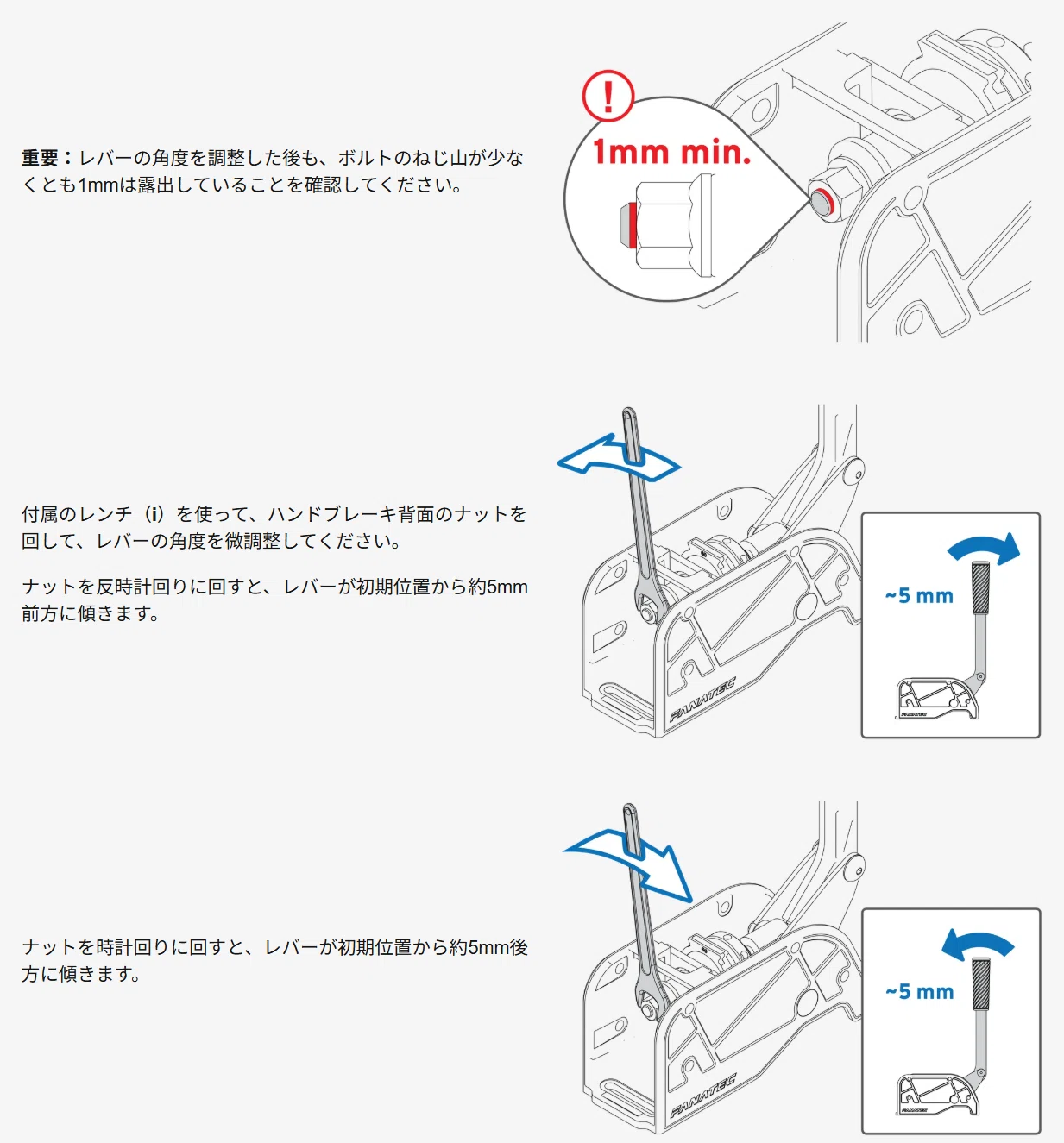 重要：レバーの角度を調整した後も、ボルトのねじ山が少なくとも1mmは露出していることを確認してください。

!

1mm min.

付属のレンチ（i）を使って、ハンドブレーキ背面のナットを回して、レバーの角度を微調整してください。

ナットを反時計回りに回すと、レバーが初期位置から約5mm前方に傾きます。

FANATEC

~5 mm

ナットを時計回りに回すと、レバーが初期位置から約5mm後方に傾きます。

FANATEC

~5 mm