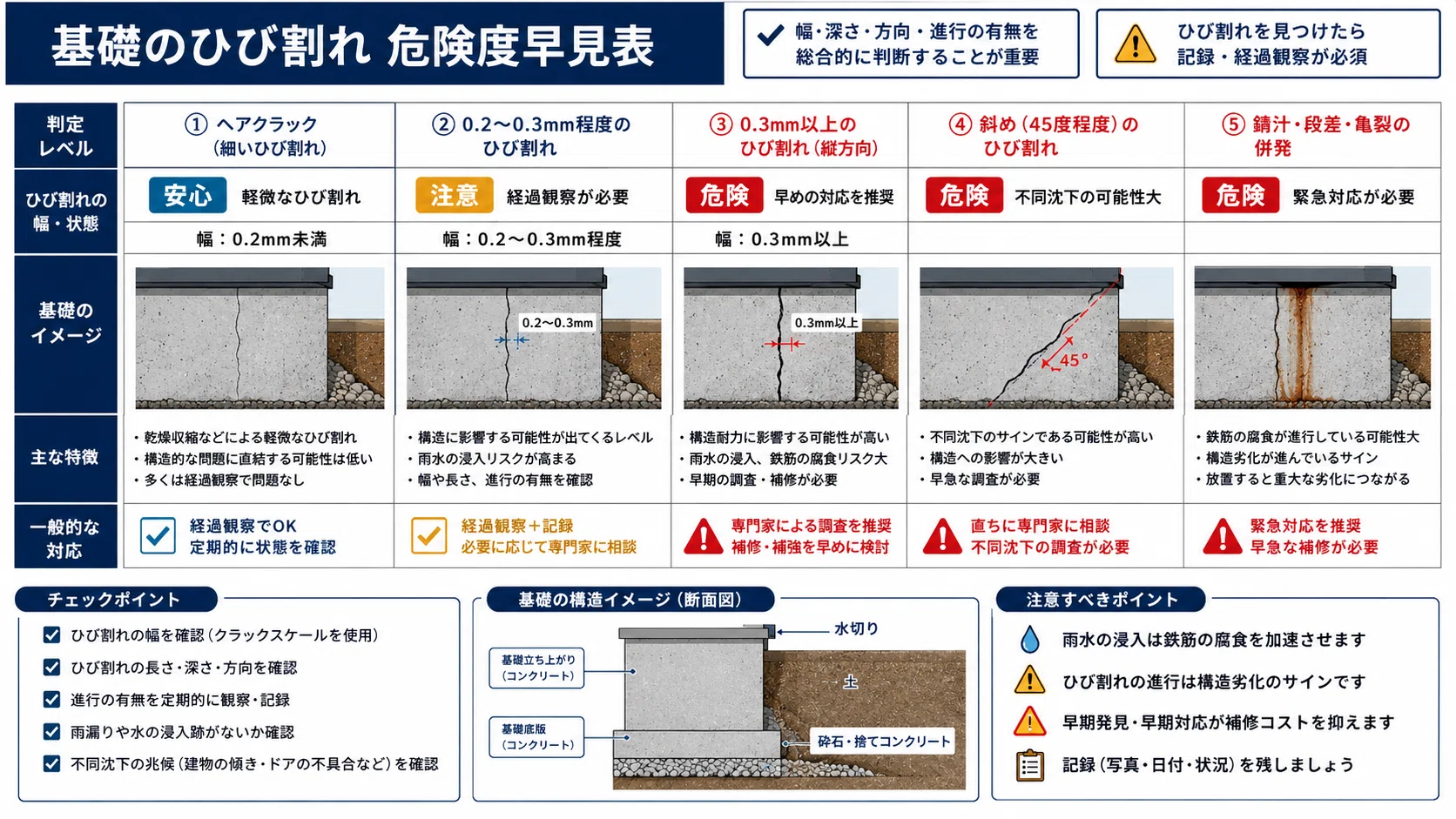 基礎のひび割れ 危険度早見表

幅・深さ・方向・進行の有無を総合的に判断することが重要

ひび割れを見つけたら記録・経過観察が必須

| 判定レベル | ① ヘアクラック（細いひび割れ） | ② 0.2〜0.3mm程度のひび割れ | ③ 0.3mm以上のひび割れ（縦方向） | ④ 斜め（45度程度）のひび割れ | ⑤ 錆汁・段差・亀裂の併発 |
|---|---|---|---|---|---|
| ひび割れの幅・状態 | 安心 軽微なひび割れ | 注意 経過観察が必要 | 危険 早めの対応を推奨 | 危険 不同沈下の可能性大 | 危険 緊急対応が必要 |
| | 幅：0.2mm未満 | 幅：0.2〜0.3mm程度 | 幅：0.3mm以上 | | |
| 基礎のイメージ | | 0.2〜0.3mm | 0.3mm以上 | 45° | |
| 主な特徴 | ・乾燥収縮などによる軽微なひび割れ ・構造的な問題に直結する可能性は低い ・多くは経過観察で問題なし | ・構造に影響する可能性が出てくるレベル ・雨水の浸入リスクが高まる ・幅や長さ、進行の有無を確認 | ・構造耐力に影響する可能性が高い ・雨水の浸入、鉄筋の腐食リスク大 ・早期の調査・補修が必要 | ・不同沈下のサインである可能性が高い ・構造への影響が大きい ・早急な調査が必要 | ・鉄筋の腐食が進行している可能性大 ・構造劣化が進んでいるサイン ・放置すると重大な劣化につながる |
| 一般的な対応 | 経過観察でOK 定期的に状態を確認 | 経過観察＋記録 必要に応じて専門家に相談 | 専門家による調査を推奨 補修・補強を早めに検討 | 直ちに専門家に相談 不同沈下の調査が必要 | 緊急対応を推奨 早急な補修が必要 |

チェックポイント
ひび割れの幅を確認（クラックスケールを使用）
ひび割れの長さ・深さ・方向を確認
進行の有無を定期的に観察・記録
雨漏りや水の浸入跡がないか確認
不同沈下の兆候（建物の傾き・ドアの不具合など）を確認

基礎の構造イメージ（断面図）
水切り
基礎立ち上がり（コンクリート）
土
基礎底版（コンクリート）
砕石・捨てコンクリート

注意すべきポイント
雨水の浸入は鉄筋の腐食を加速させます
ひび割れの進行は構造劣化のサインです
早期発見・早期対応が補修コストを抑えます
記録（写真・日付・状況）を残しましょう