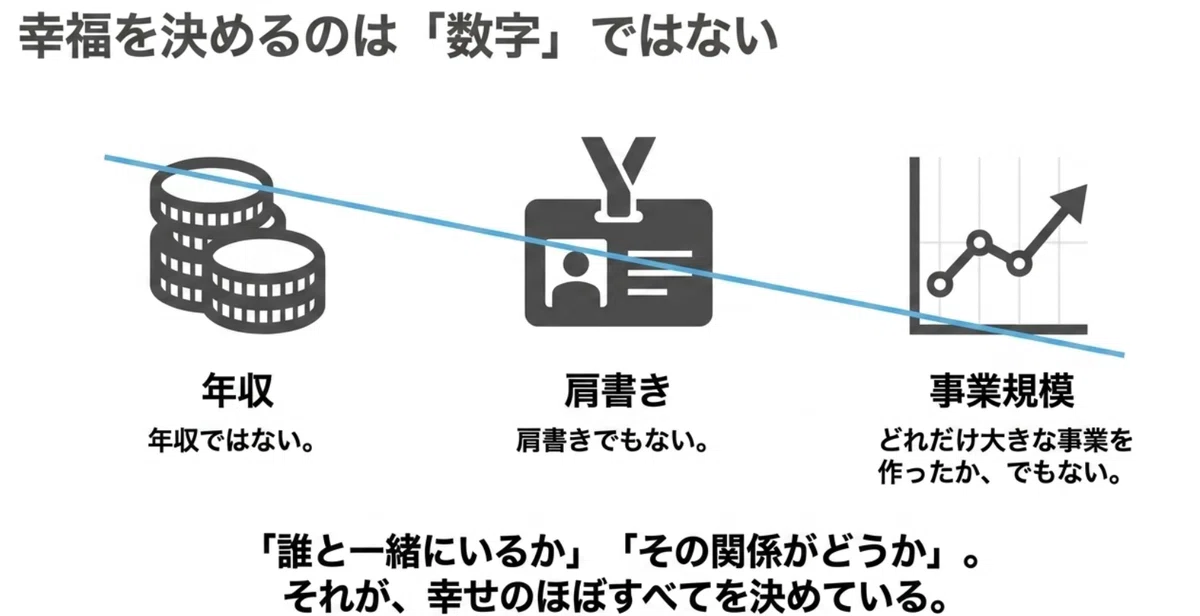 幸福を決めるのは「数字」ではない

年収
年収ではない。

肩書き
肩書きでもない。

事業規模
どれだけ大きな事業を作ったか、でもない。

「誰と一緒にいるか」「その関係がどうか」。
それが、幸せのほぼすべてを決めている。