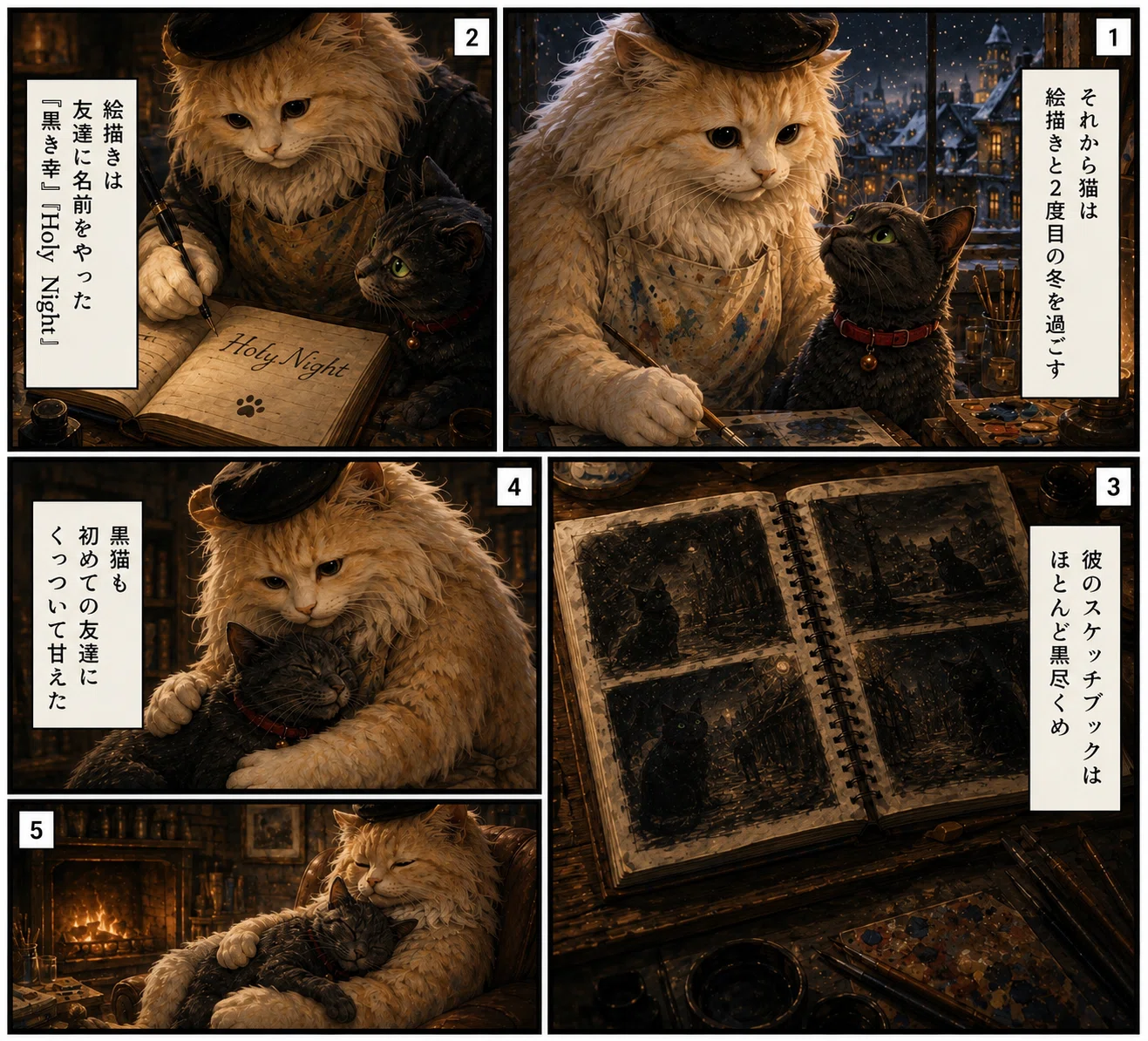 1
それから猫は
絵描きと2度目の冬を過ごす

2
絵描きは
友達に名前をやった
『黒き幸』『Holy Night』

Holy Night

3
彼のスケッチブックは
ほとんど黒尽くめ

4
黒猫も
初めての友達に
くっついて甘えた

5