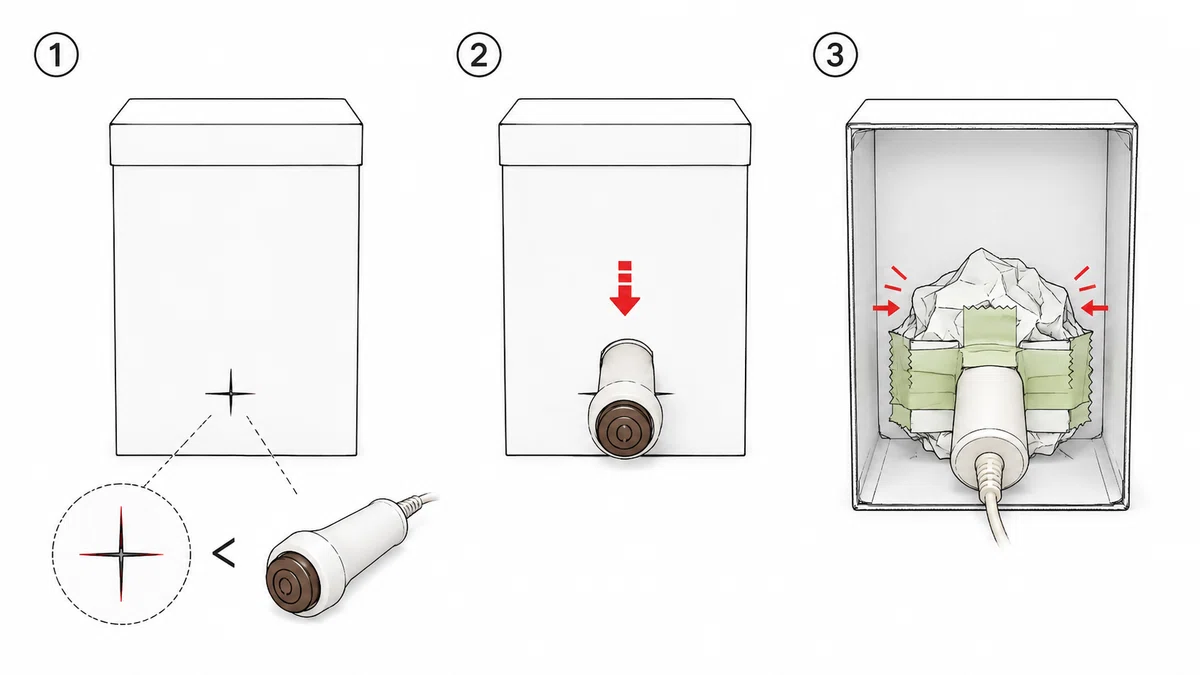 ①

②

③

<