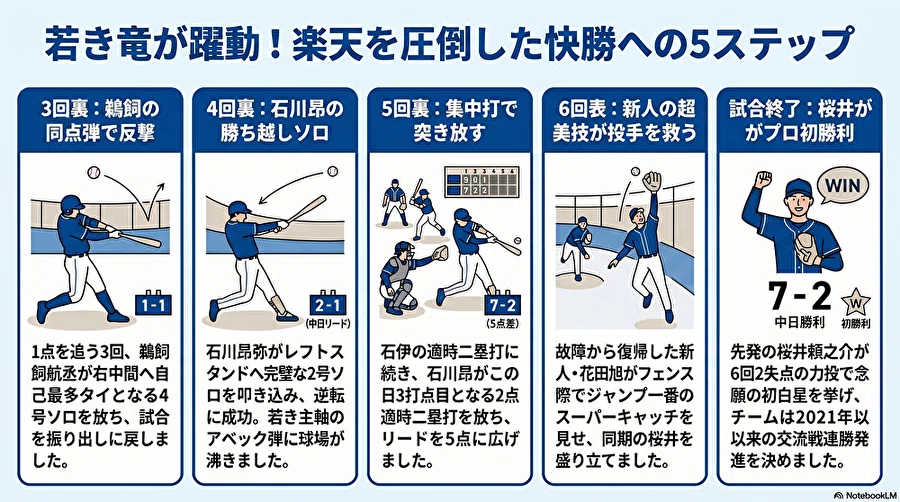 若き竜が躍動！楽天を圧倒した快勝への5ステップ

3回裏：鵜飼の同点弾で反撃

1-1

1点を追う3回、鵜飼飼航丞が右中間へ自己最多タイとなる4号ソロを放ち、試合を振り出しに戻しました。

4回裏：石川昂の勝ち越しソロ

2-1
(中日リード)

石川昂弥がレフトスタンドへ完璧な2号ソロを叩き込み、逆転に成功。若き主軸のアベック弾に球場が沸きました。

5回裏：集中打で突き放す

901
722

7-2
(5点差)

石伊の適時二塁打に続き、石川昂がこの日3打点目となる2点適時二塁打を放ち、リードを5点に広げました。

6回表：新人の超美技が投手を救う

故障から復帰した新人・花田旭がフェンス際でジャンプ一番のスーパーキャッチを見せ、同期の桜井を盛り立てました。

試合終了：桜井ががプロ初勝利

WIN

7-2
中日勝利

W
初勝利

先発の桜井頼之介が6回2失点の力投で念願の初白星を挙げ、チームは2021年以以来の交流戦連勝発進を決めました。

NotebookLM