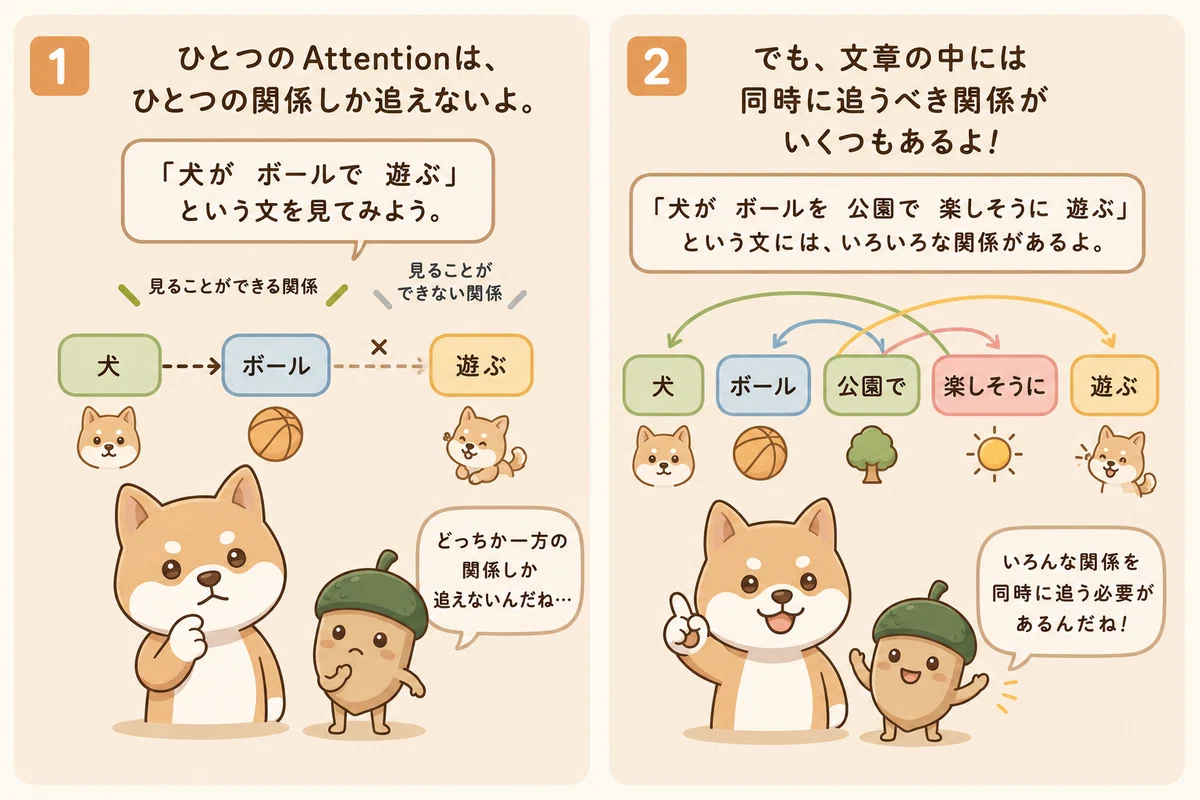 1

ひとつのAttentionは、ひとつの関係しか追えないよ。

「犬が　ボールで　遊ぶ」という文を見てみよう。

見ることができる関係

見ることができない関係

犬

ボール

×

遊ぶ

どっちか一方の関係しか追えないんだね…

2

でも、文章の中には同時に追うべき関係がいくつもあるよ！

「犬が　ボールを　公園で　楽しそうに　遊ぶ」という文には、いろいろな関係があるよ。

犬

ボール

公園で

楽しそうに

遊ぶ

いろんな関係を同時に追う必要があるんだね！