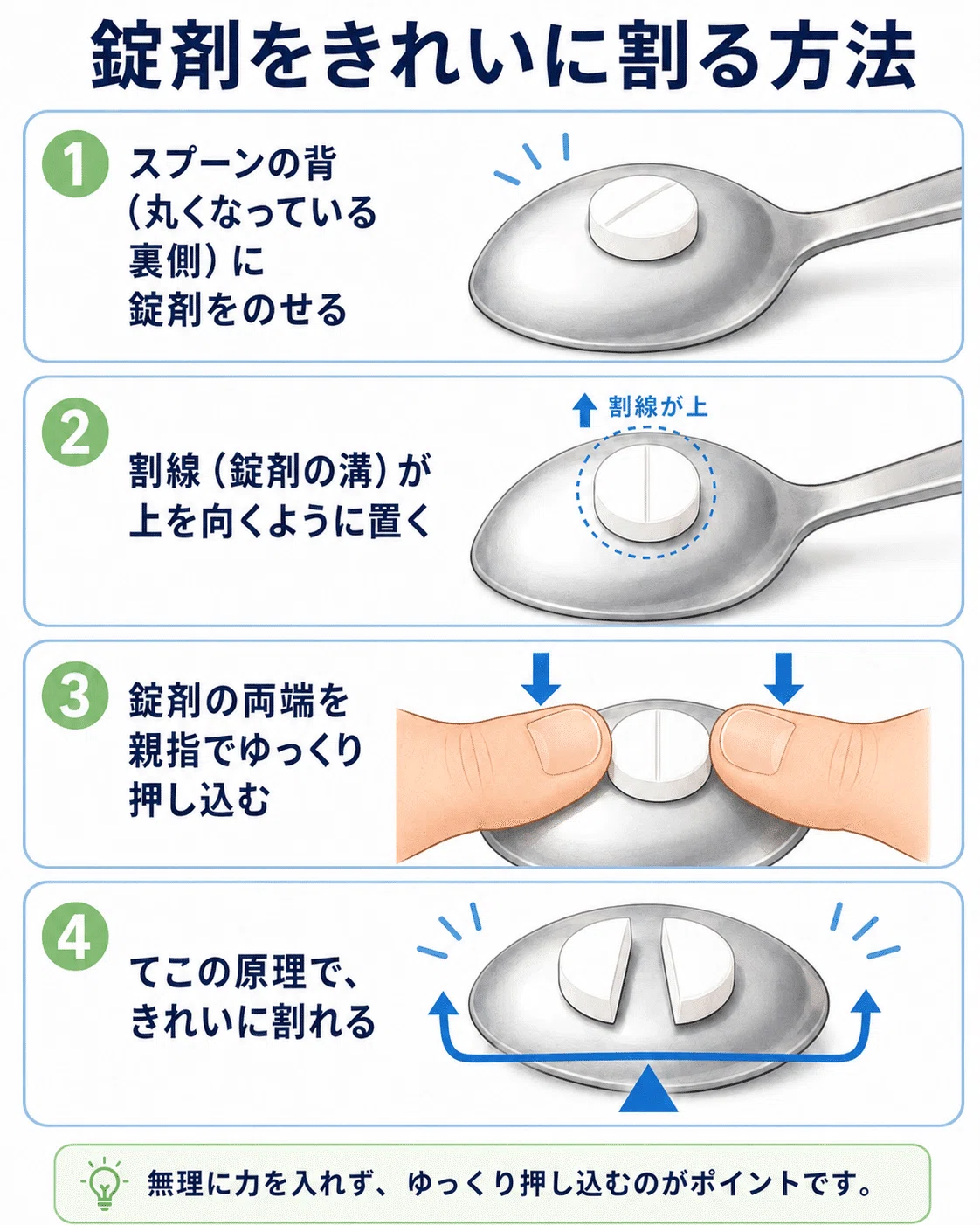 錠剤をきれいに割る方法

1
スプーンの背（丸くなっている裏側）に錠剤をのせる

2
割線（錠剤の溝）が上を向くように置く

割線が上

3
錠剤の両端を親指でゆっくり押し込む

4
てこの原理で、きれいに割れる

無理に力を入れず、ゆっくり押し込むのがポイントです。