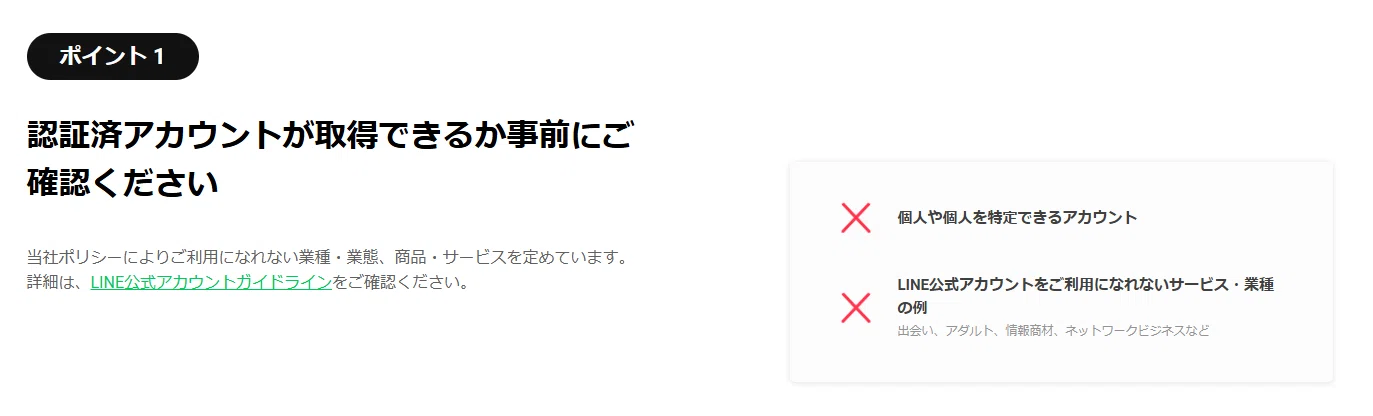 ポイント 1

認証済アカウントが取得できるか事前にご確認ください

当社ポリシーによりご利用になれない業種・業態、商品・サービスを定めています。詳細は、LINE公式アカウントガイドラインをご確認ください。

個人や個人を特定できるアカウント

LINE公式アカウントをご利用になれないサービス・業種の例
出会い、アダルト、情報商材、ネットワークビジネスなど