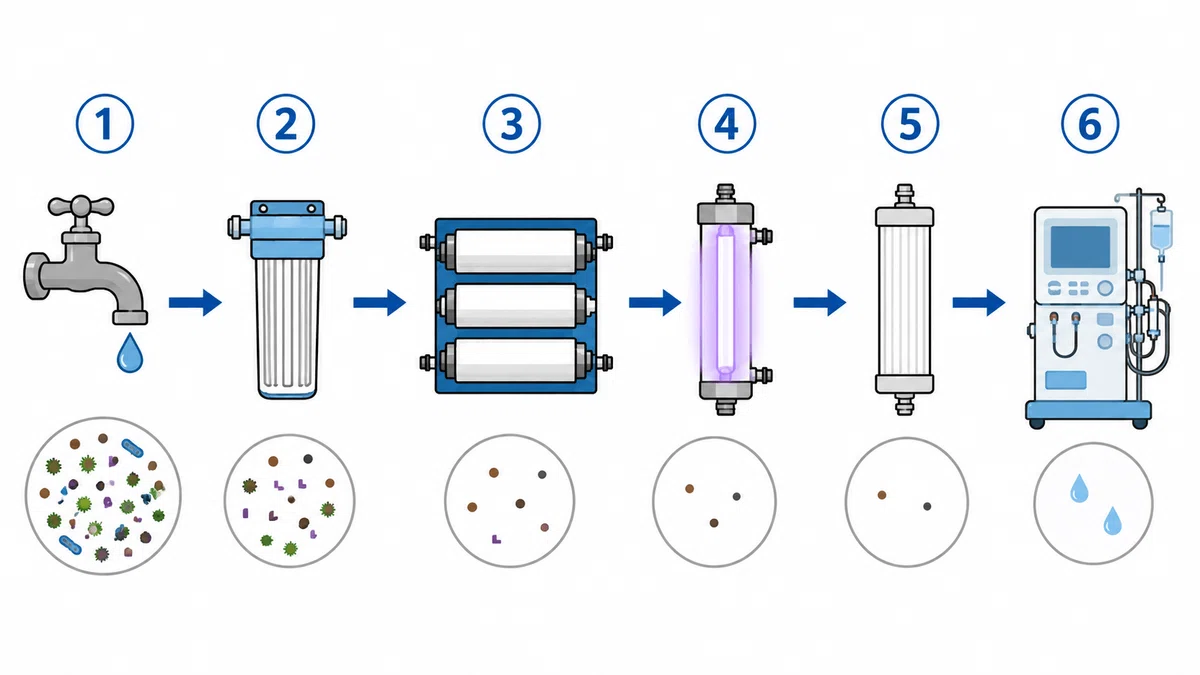 1 2 3 4 5 6