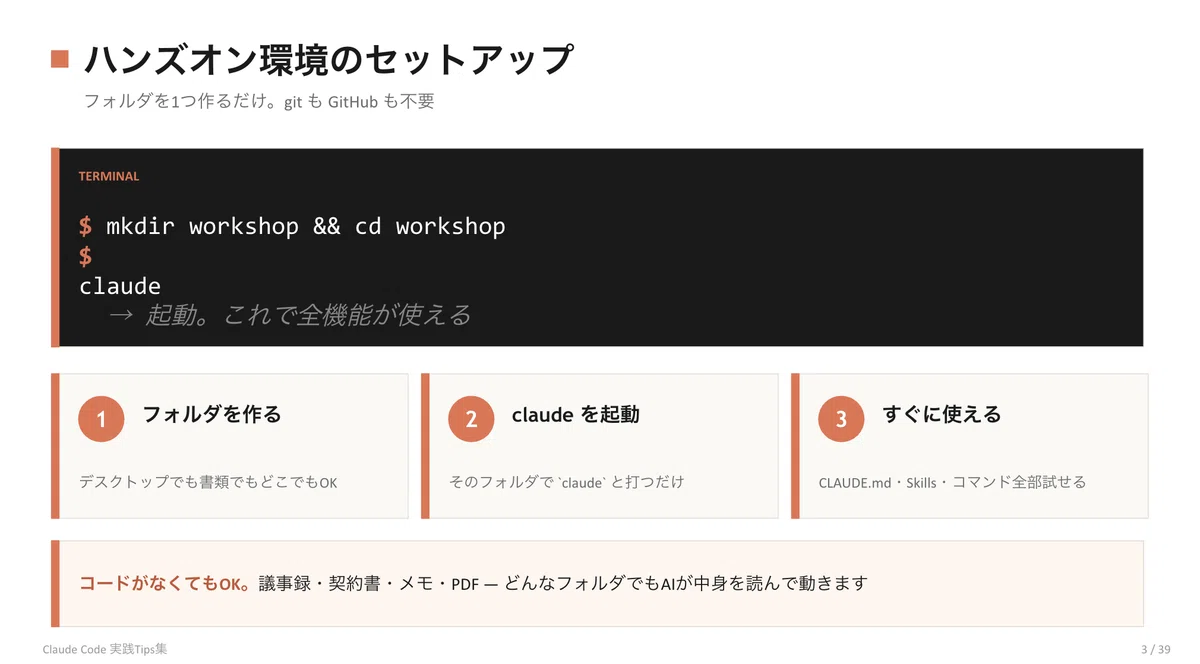 ハンズオン環境のセットアップ

フォルダを1つ作るだけ。git も GitHub も不要

TERMINAL

$ mkdir workshop && cd workshop
$
claude
→ 起動。これで全機能が使える

1
フォルダを作る
デスクトップでも書類でもどこでもOK

2
claude を起動
そのフォルダで `claude` と打つだけ

3
すぐに使える
CLAUDE.md・Skills・コマンド全部試せる

コードがなくてもOK。議事録・契約書・メモ・PDF — どんなフォルダでもAIが中身を読んで動きます

Claude Code 実践Tips集

3 / 39