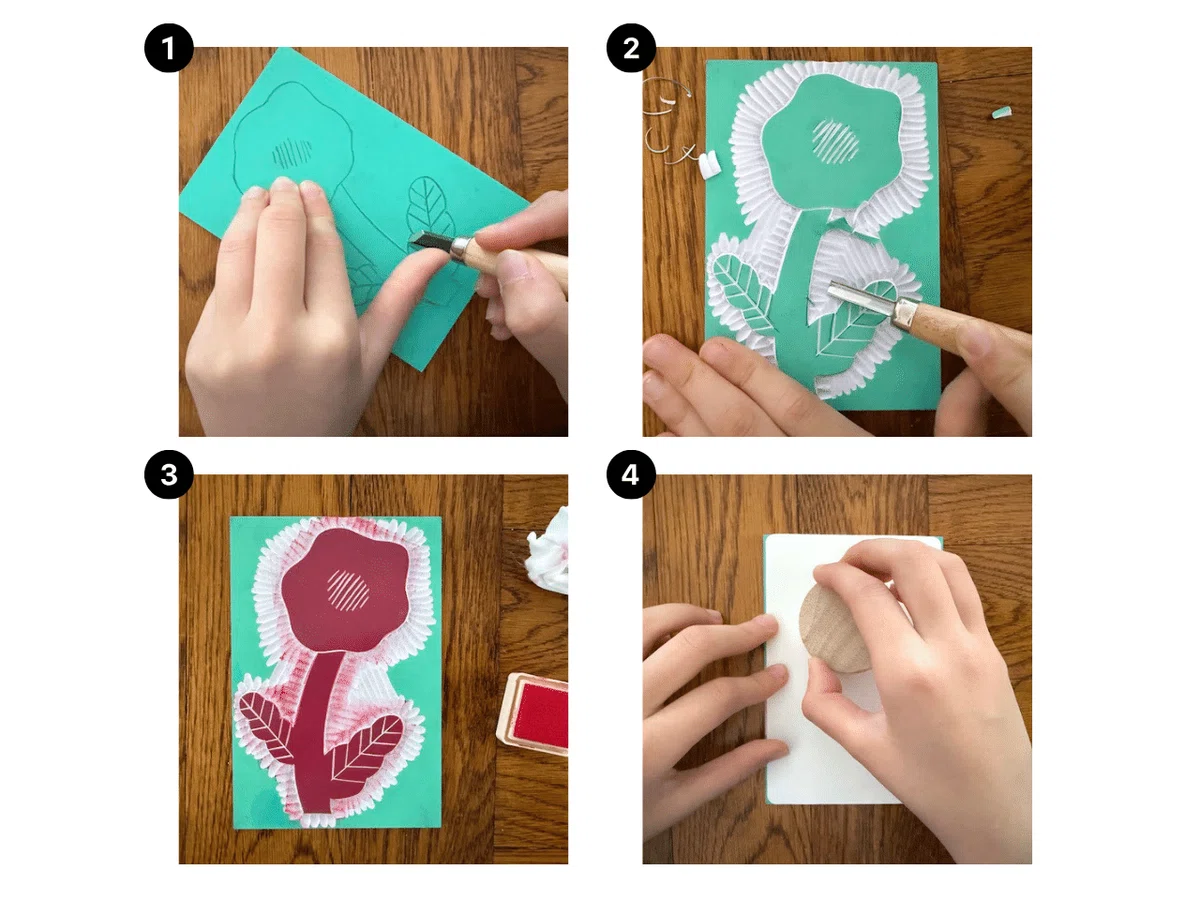 1

2

3

4