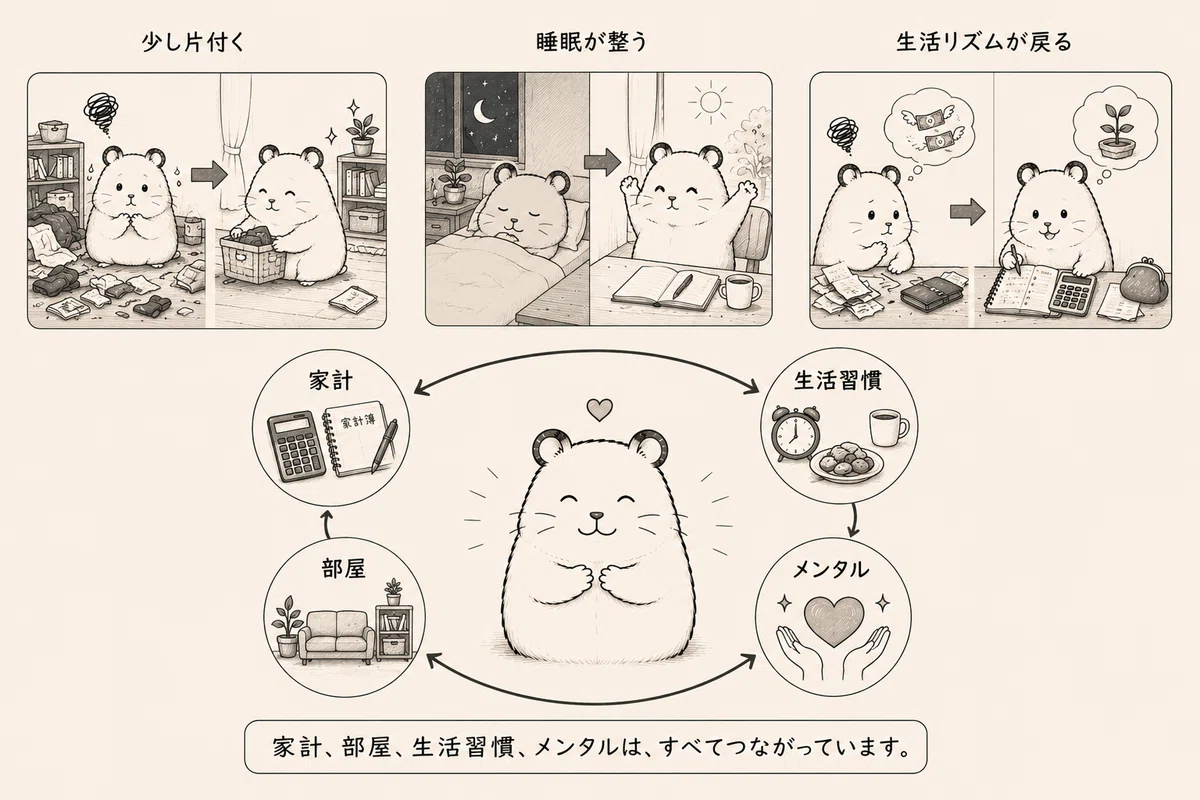 少し片付く

睡眠が整う

生活リズムが戻る

家計

家計簿

生活習慣

部屋

メンタル

家計、部屋、生活習慣、メンタルは、すべてつながっています。