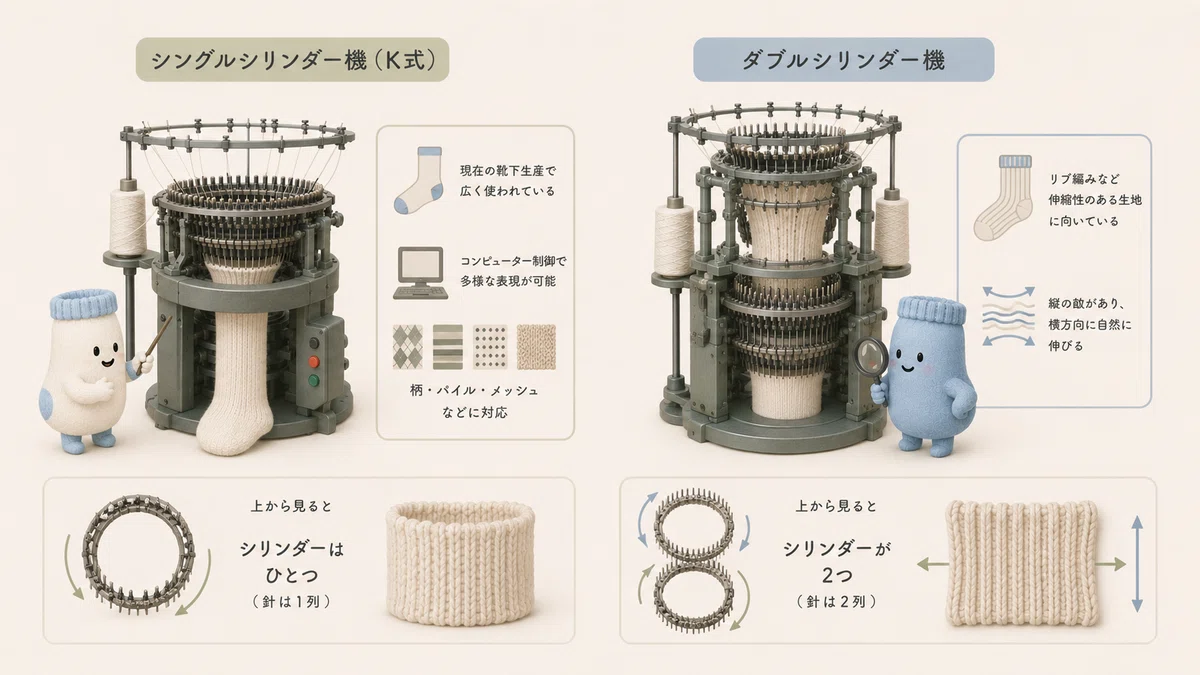 シングルシリンダー機（K式）

現在の靴下生産で広く使われている

コンピューター制御で多様な表現が可能

柄・パイル・メッシュなどに対応

上から見ると

シリンダーはひとつ

（針は1列）

ダブルシリンダー機

リブ編みなど伸縮性のある生地に向いている

縦の畝があり、横方向に自然に伸びる

上から見ると

シリンダーが2つ

（針は2列）