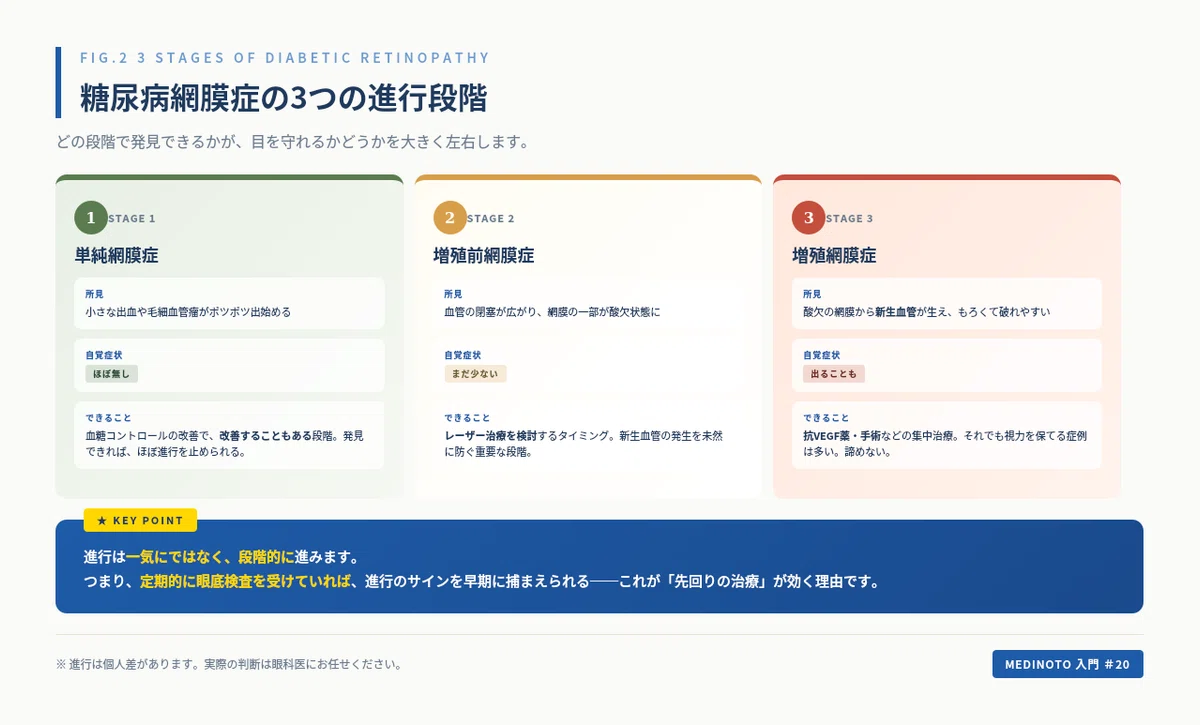 FIG.2 3 STAGES OF DIABETIC RETINOPATHY

糖尿病網膜症の3つの進行段階

どの段階で発見できるかが、目を守れるかどうかを大きく左右します。

1 STAGE 1

単純網膜症

所見
小さな出血や毛細血管瘤がポツポツ出始める

自覚症状
ほぼ無し

できること
血糖コントロールの改善で、改善することもある段階。発見できれば、ほぼ進行を止められる。

2 STAGE 2

増殖前網膜症

所見
血管の閉塞が広がり、網膜の一部が酸欠状態に

自覚症状
まだ少ない

できること
レーザー治療を検討するタイミング。新生血管の発生を未然に防ぐ重要な段階。

3 STAGE 3

増殖網膜症

所見
酸欠の網膜から新生血管が生え、もろくて破れやすい

自覚症状
出ることも

できること
抗VEGF薬・手術などの集中治療。それでも視力を保てる症例は多い。諦めない。

★ KEY POINT

進行は一気にではなく、段階的に進みます。
つまり、定期的に眼底検査を受けていれば、進行のサインを早期に捕まえられる——これが「先回りの治療」が効く理由です。

※ 進行は個人差があります。実際の判断は眼科医にお任せください。

MEDINOTO 入門 #20