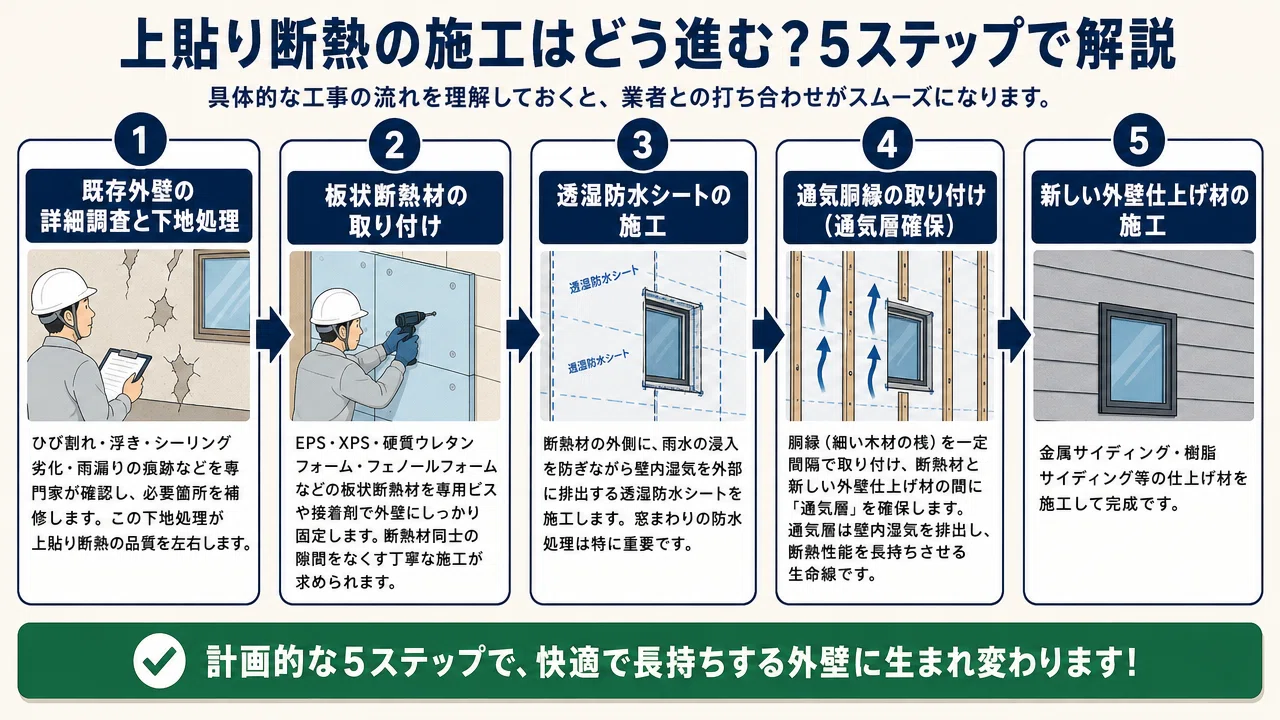 上貼り断熱の施工はどう進む？5ステップで解説

具体的な工事の流れを理解しておくと、業者との打ち合わせがスムーズになります。

1

既存外壁の詳細調査と下地処理

ひび割れ・浮き・シーリング劣化・雨漏りの痕跡などを専門家が確認し、必要箇所を補修します。この下地処理が上貼り断熱の品質を左右します。

2

板状断熱材の取り付け

EPS・XPS・硬質ウレタンフォーム・フェノールフォームなどの板状断熱材を専用ビスや接着剤で外壁にしっかり固定します。断熱材同士の隙間をなくす丁寧な施工が求められます。

3

透湿防水シートの施工

透湿防水シート

透湿防水シート

断熱材の外側に、雨水の浸入を防ぎながら壁内湿気を外部に排出する透湿防水シートを施工します。窓まわりの防水処理は特に重要です。

4

通気胴縁の取り付け（通気層確保）

胴縁（細い木材の桟）を一定間隔で取り付け、断熱材と新しい外壁仕上げ材の間に「通気層」を確保します。通気層は壁内湿気を排出し、断熱性能を長持ちさせる生命線です。

5

新しい外壁仕上げ材の施工

金属サイディング・樹脂サイディング等の仕上げ材を施工して完成です。

計画的な5ステップで、快適で長持ちする外壁に生まれ変わります！