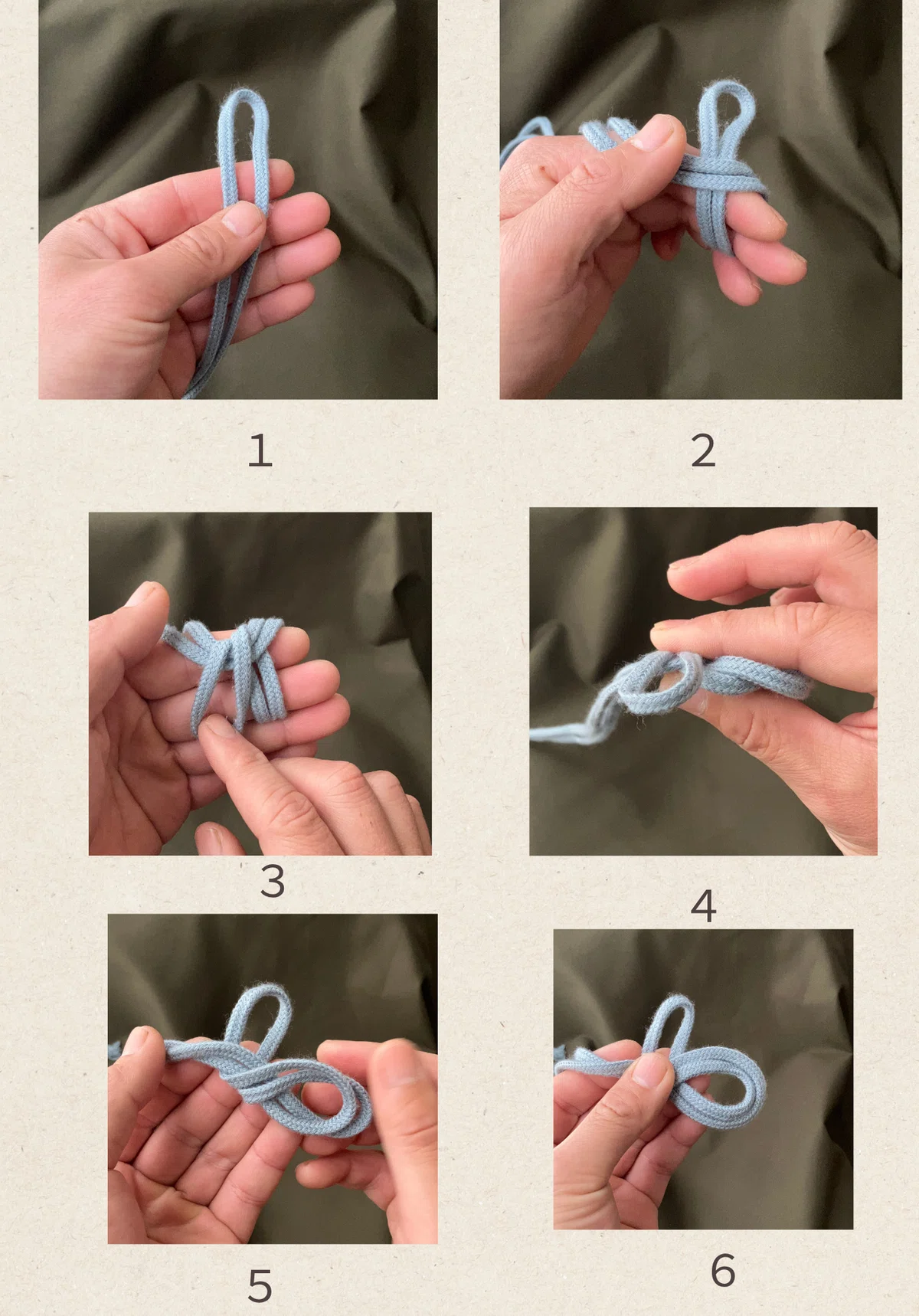 1

2

3

4

5

6