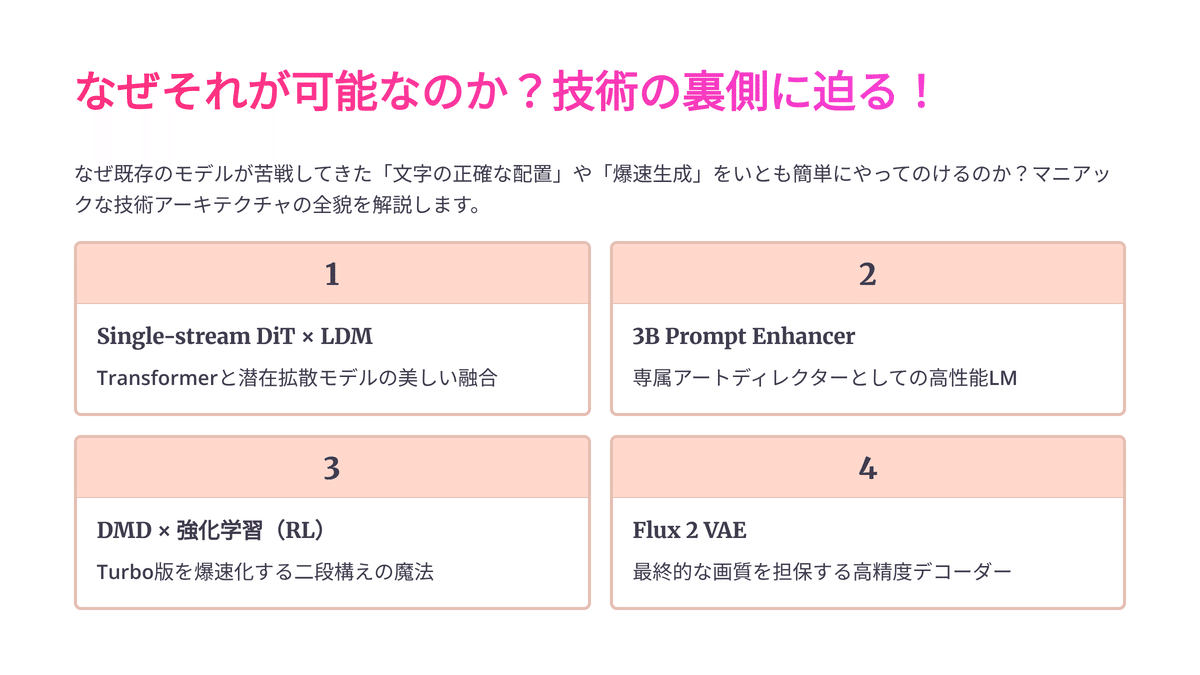 なぜそれが可能なのか？技術の裏側に迫る！

なぜ既存のモデルが苦戦してきた「文字の正確な配置」や「爆速生成」をいとも簡単にやってのけるのか？マニアックな技術アーキテクチャの全貌を解説します。

1

Single-stream DiT × LDM

Transformerと潜在拡散モデルの美しい融合

2

3B Prompt Enhancer

専属アートディレクターとしての高性能LM

3

DMD × 強化学習（RL）

Turbo版を爆速化する二段構えの魔法

4

Flux 2 VAE

最終的な画質を担保する高精度デコーダー