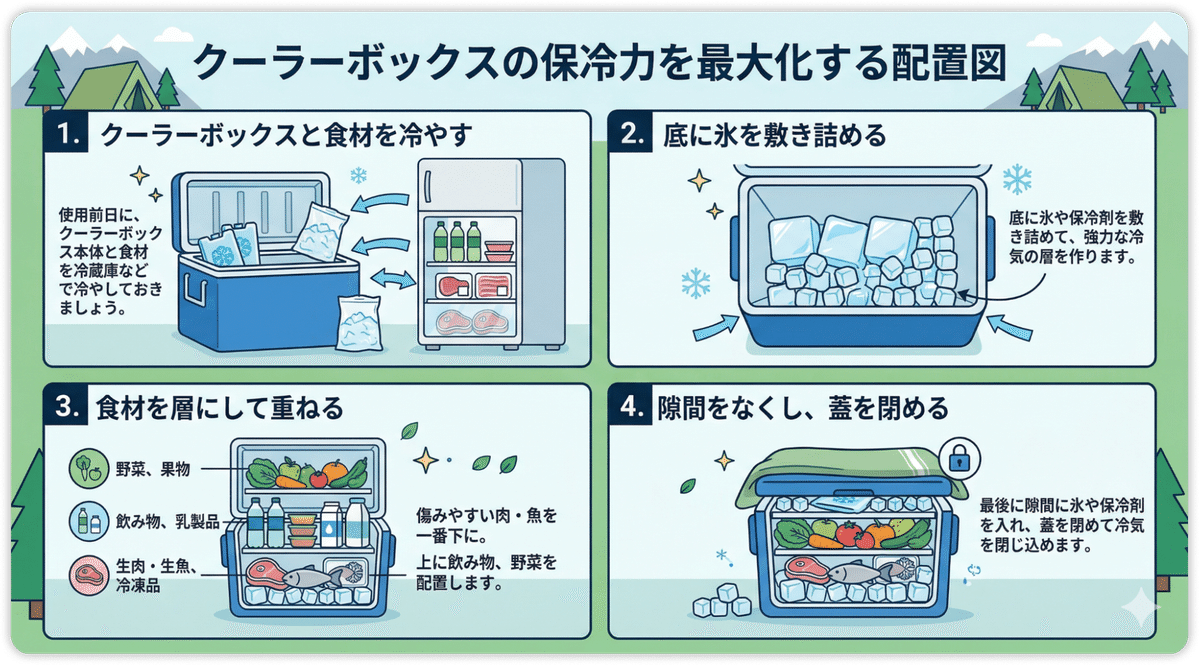 クーラーボックスの保冷力を最大化する配置図

1. クーラーボックスと食材を冷やす

使用前日に、クーラーボックス本体と食材を冷蔵庫などで冷やしておきましょう。

2. 底に氷を敷き詰める

底に氷や保冷剤を敷き詰めて、強力な冷気の層を作ります。

3. 食材を層にして重ねる

野菜、果物

飲み物、乳製品

生肉・生魚、冷凍品

傷みやすい肉・魚を一番下に。

上に飲み物、野菜を配置します。

4. 隙間をなくし、蓋を閉める

最後に隙間に氷や保冷剤を入れ、蓋を閉めて冷気を閉じ込めます。