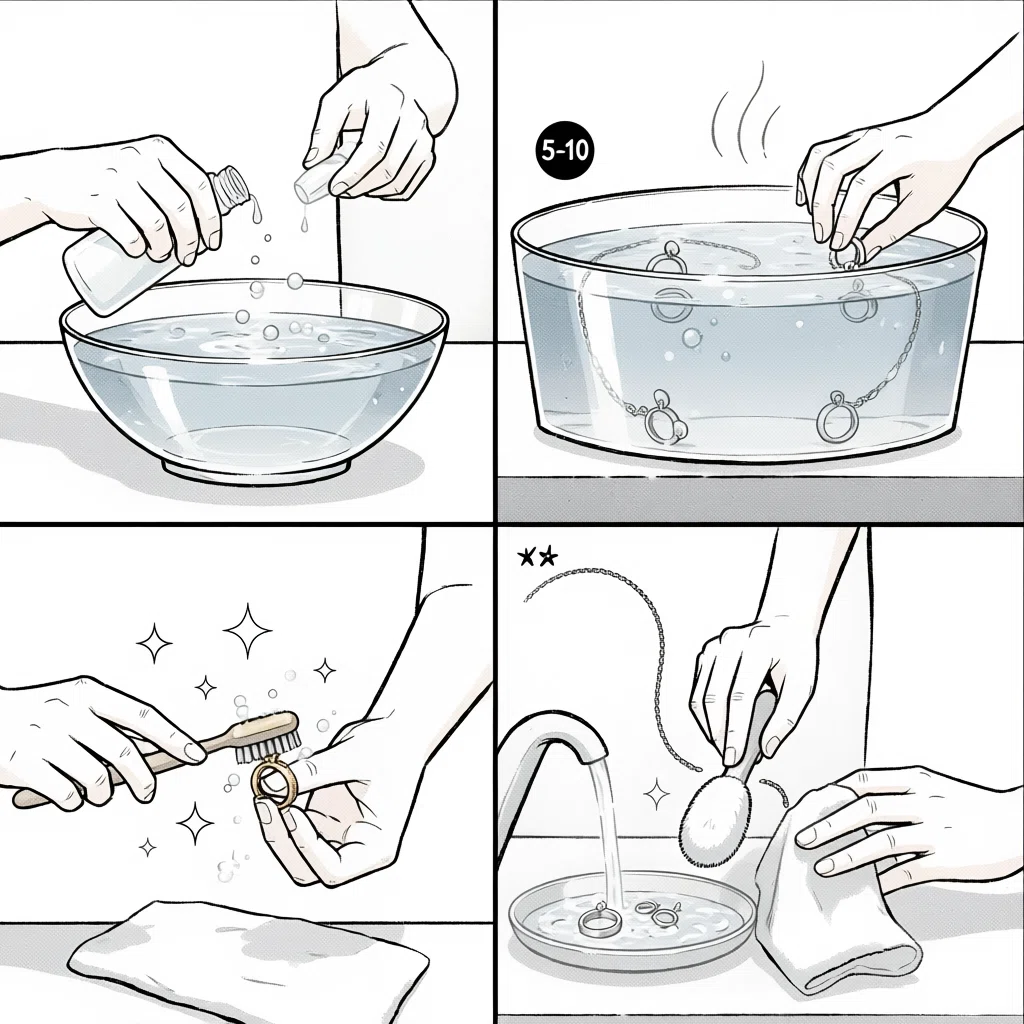 5-10