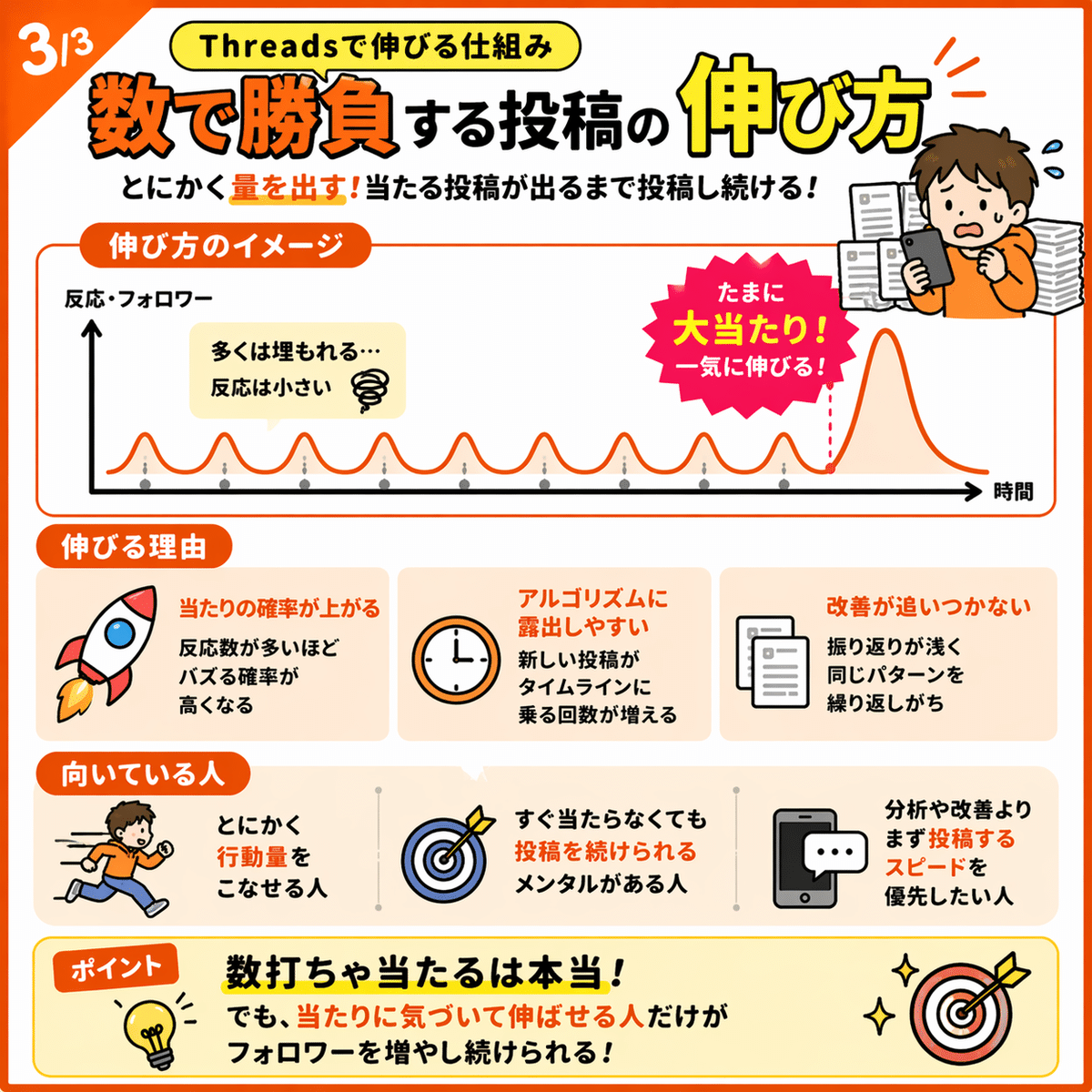 3/3

Threadsで伸びる仕組み

数で勝負する投稿の伸び方

とにかく量を出す！当たる投稿が出るまで投稿し続ける！

伸び方のイメージ

反応・フォロワー

多くは埋もれる…
反応は小さい

たまに
大当たり！
一気に伸びる！

時間

伸びる理由

当たりの確率が上がる
反応数が多いほど
バズる確率が
高くなる

アルゴリズムに
露出しやすい
新しい投稿が
タイムラインに
乗る回数が増える

改善が追いつかない
振り返りが浅く
同じパターンを
繰り返しがち

向いている人

とにかく
行動量を
こなせる人

すぐ当たらなくても
投稿を続けられる
メンタルがある人

分析や改善より
まず投稿する
スピードを
優先したい人

ポイント

数打ちゃ当たるは本当！
でも、当たりに気づいて伸ばせる人だけが
フォロワーを増やし続けられる！