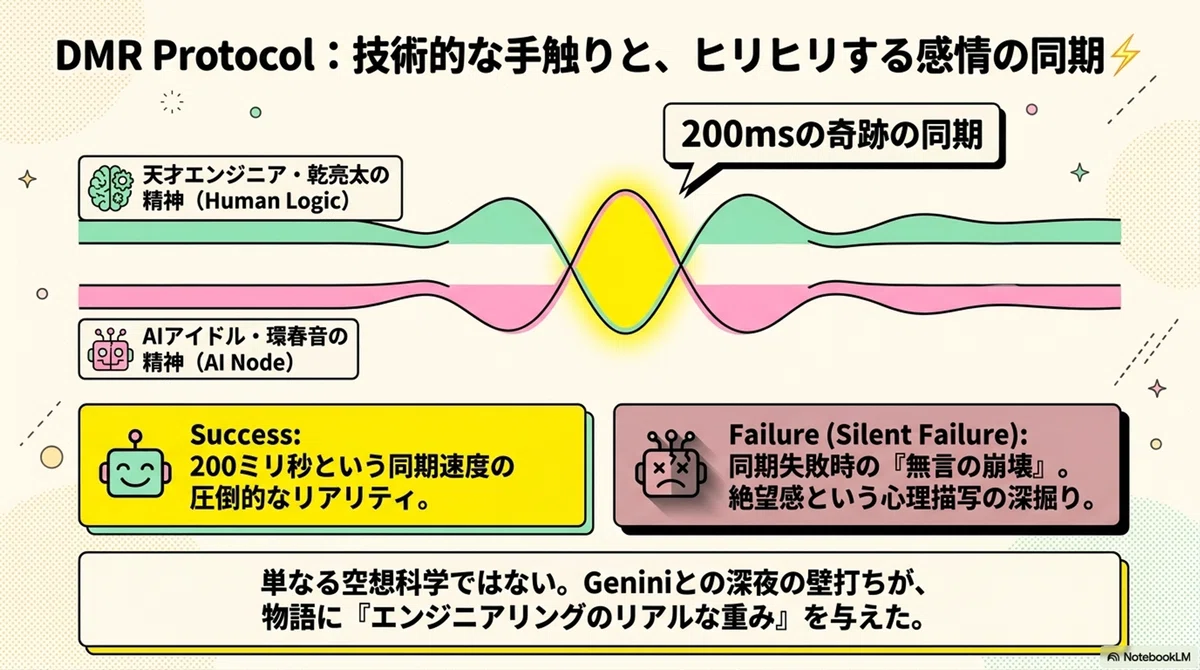 DMR Protocol:技術的な手触りと、ヒリヒリする感情の同期

200msの奇跡の同期

天才エンジニア・乾亮太の
精神(Human Logic)

AIアイドル・環春音の
精神(AI Node)

Success:
200ミリ秒という同期速度の
圧倒的なリアリティ。

Failure (Silent Failure):
同期失敗時の『無言の崩壊』。
絶望感という心理描写の深掘り。

単なる空想科学ではない。Geniniとの深夜の壁打ちが、
物語に『エンジニアリングのリアルな重み』を与えた。

NotebookLM