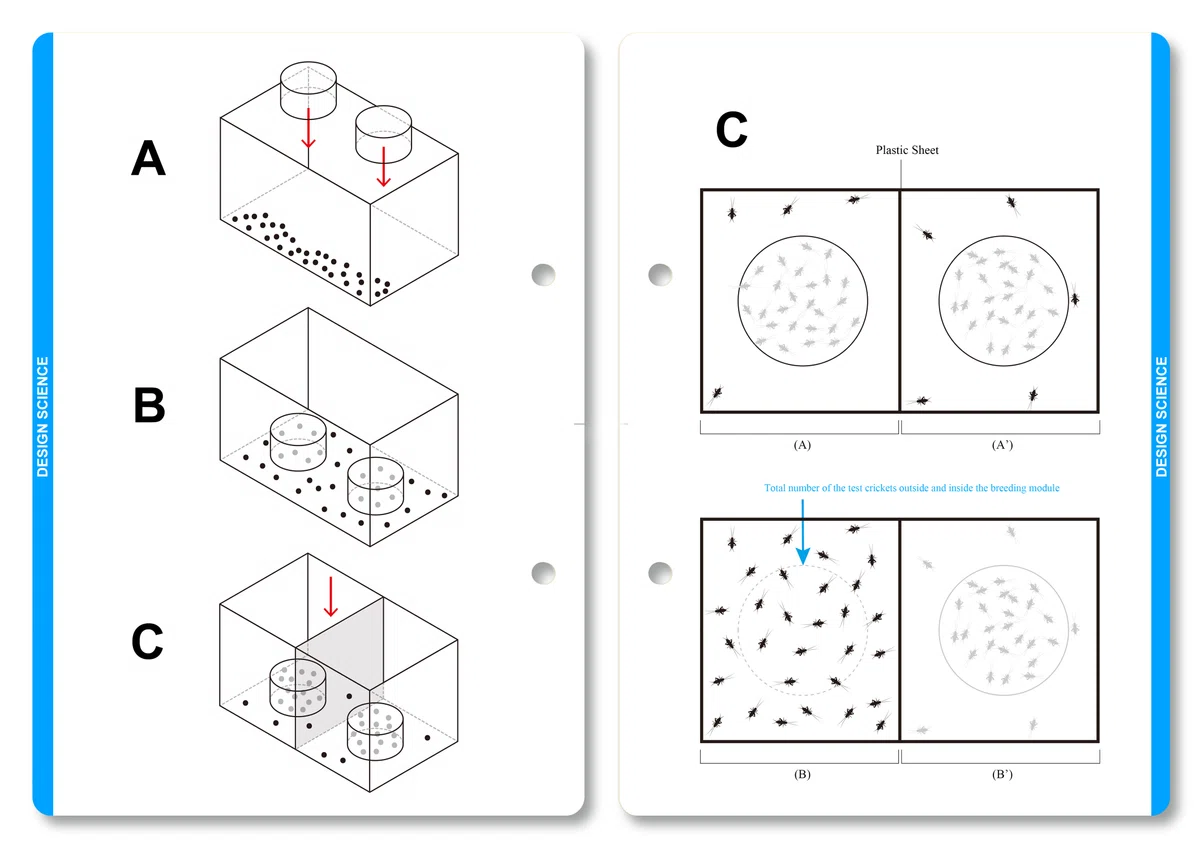 DESIGN SCIENCE

A

B

C

C

Plastic Sheet

(A)

(A')

Total number of the test crickets outside and inside the breeding module

(B)

(B')

DESIGN SCIENCE