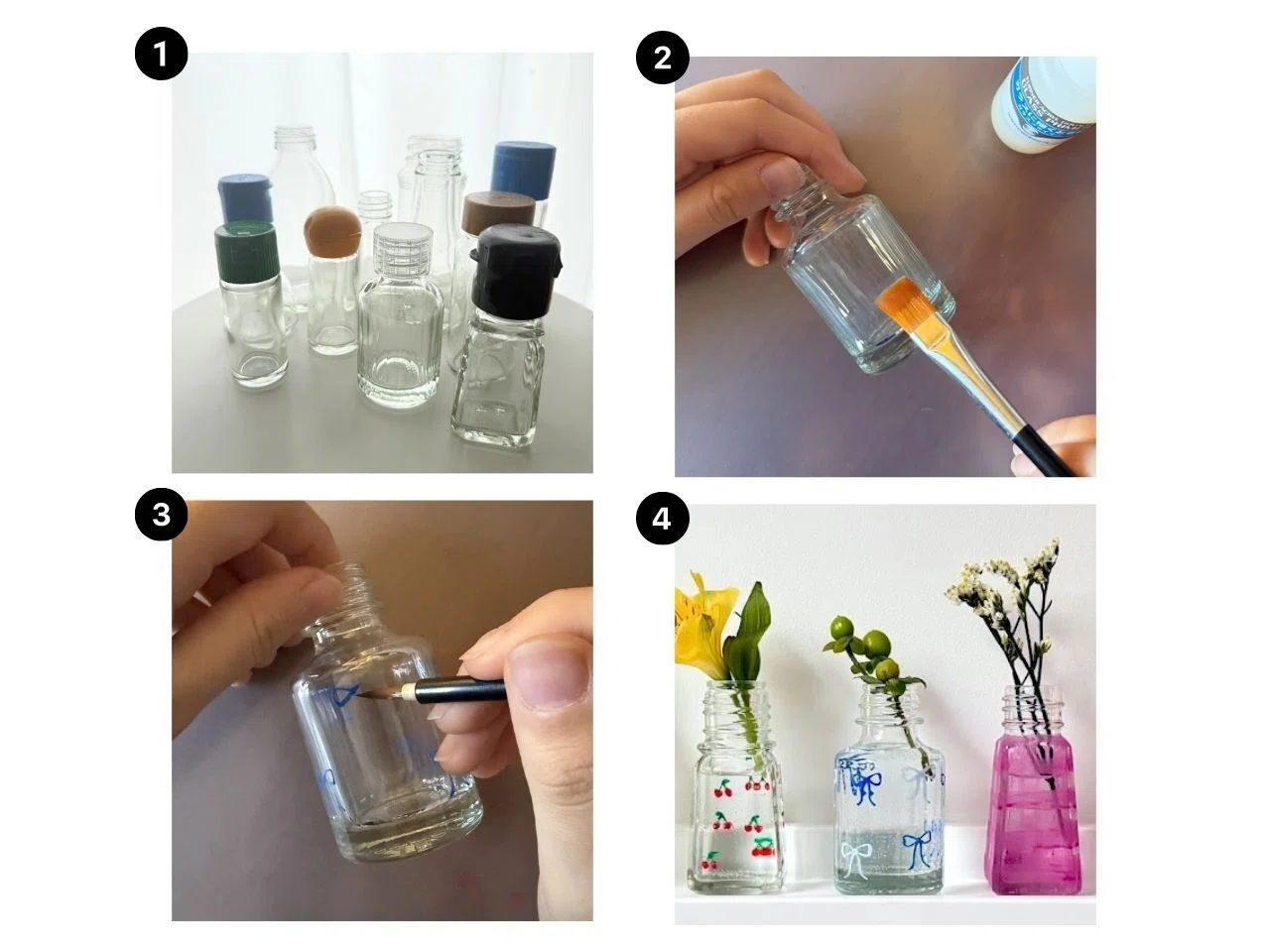 1

2

3

4